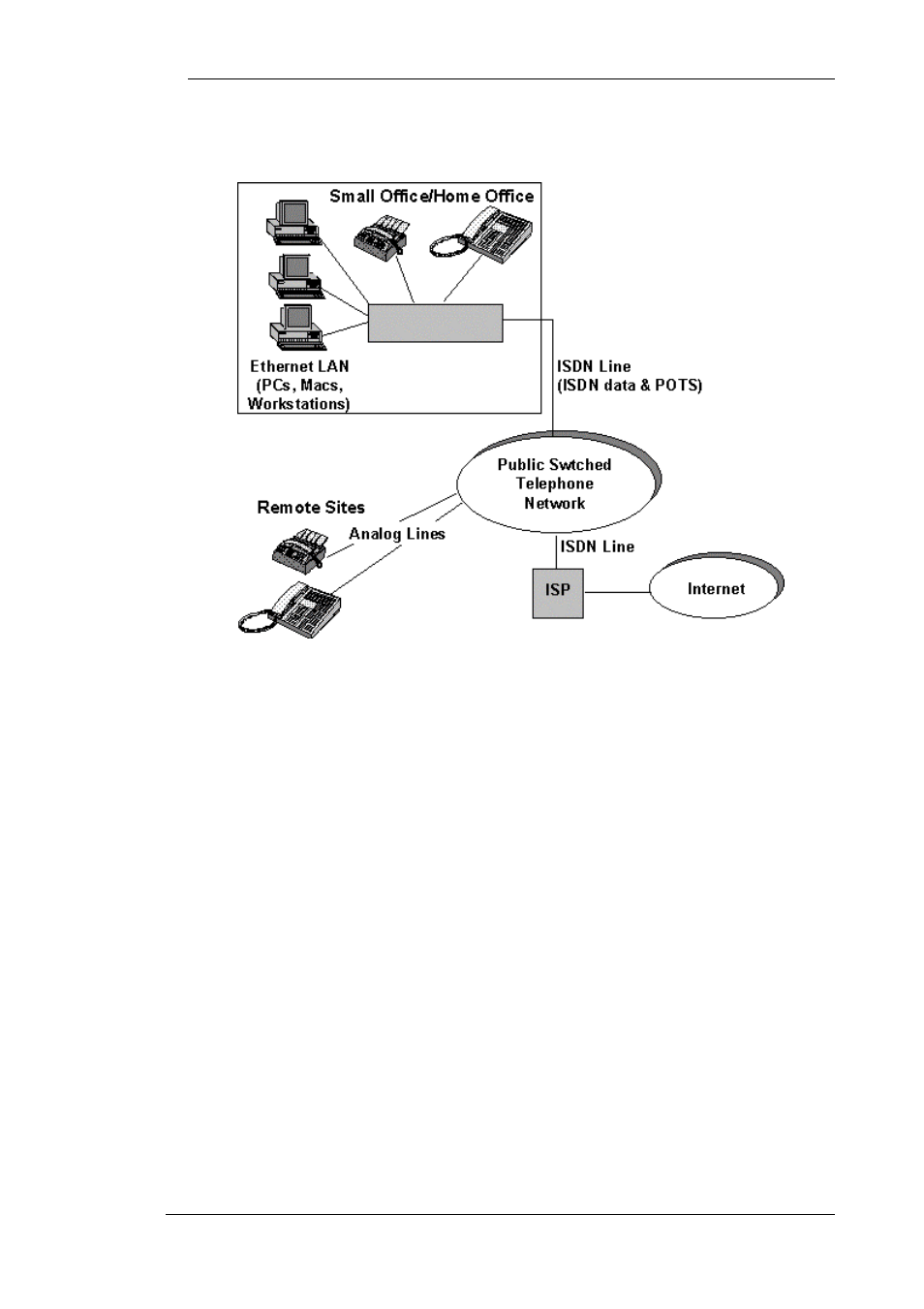 Small Office/Home Office

Ethernet LAN (PCs, Macs, Workstations)

ISDN Line (ISDN data & POTS)

Public Swtched Telephone Network

Remote Sites

Analog Lines

ISDN Line

ISP

Internet