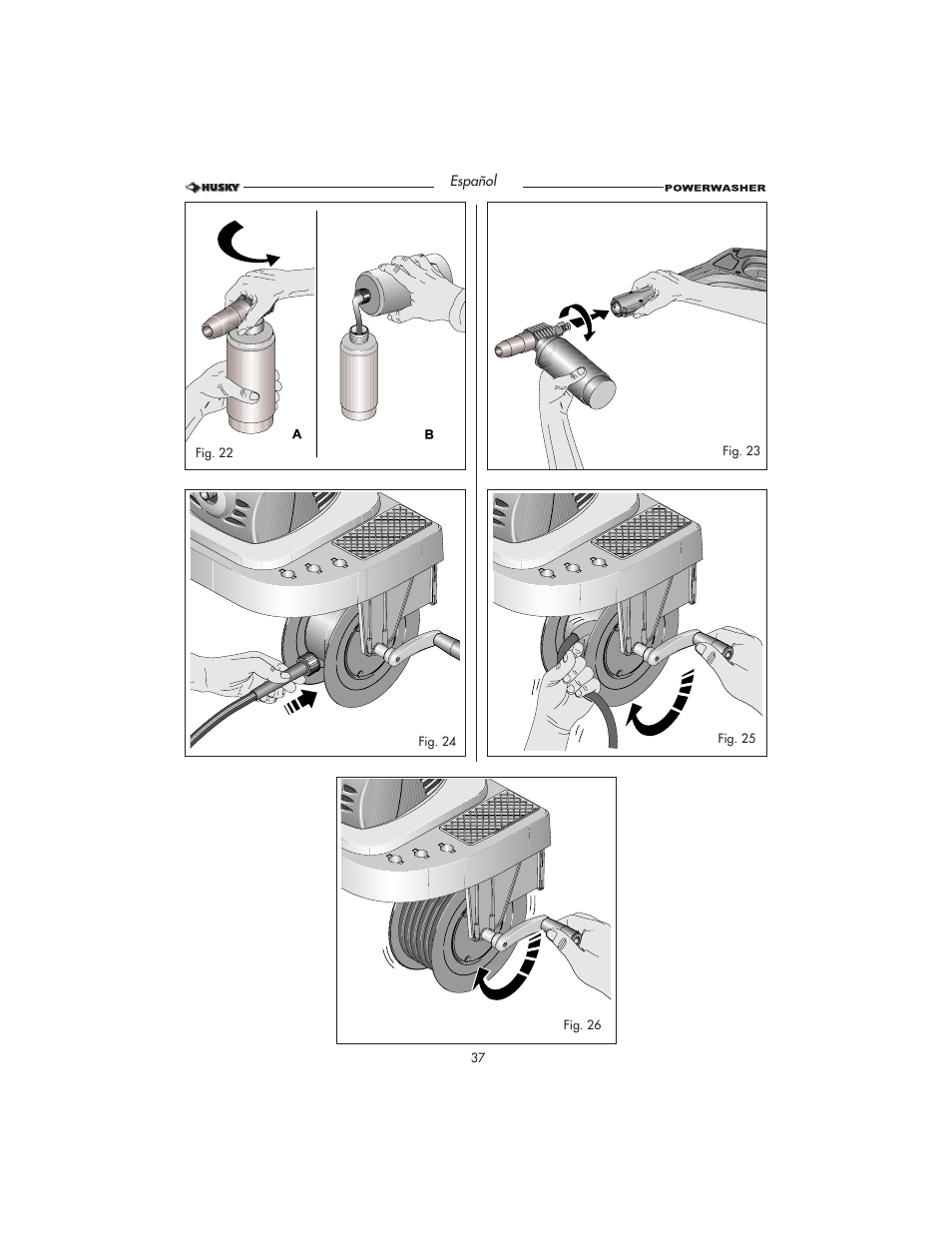 HUSKY

Español

POWERWASHER

A

B

Fig. 22

Fig. 23

Fig. 24

Fig. 25

Fig. 26

37