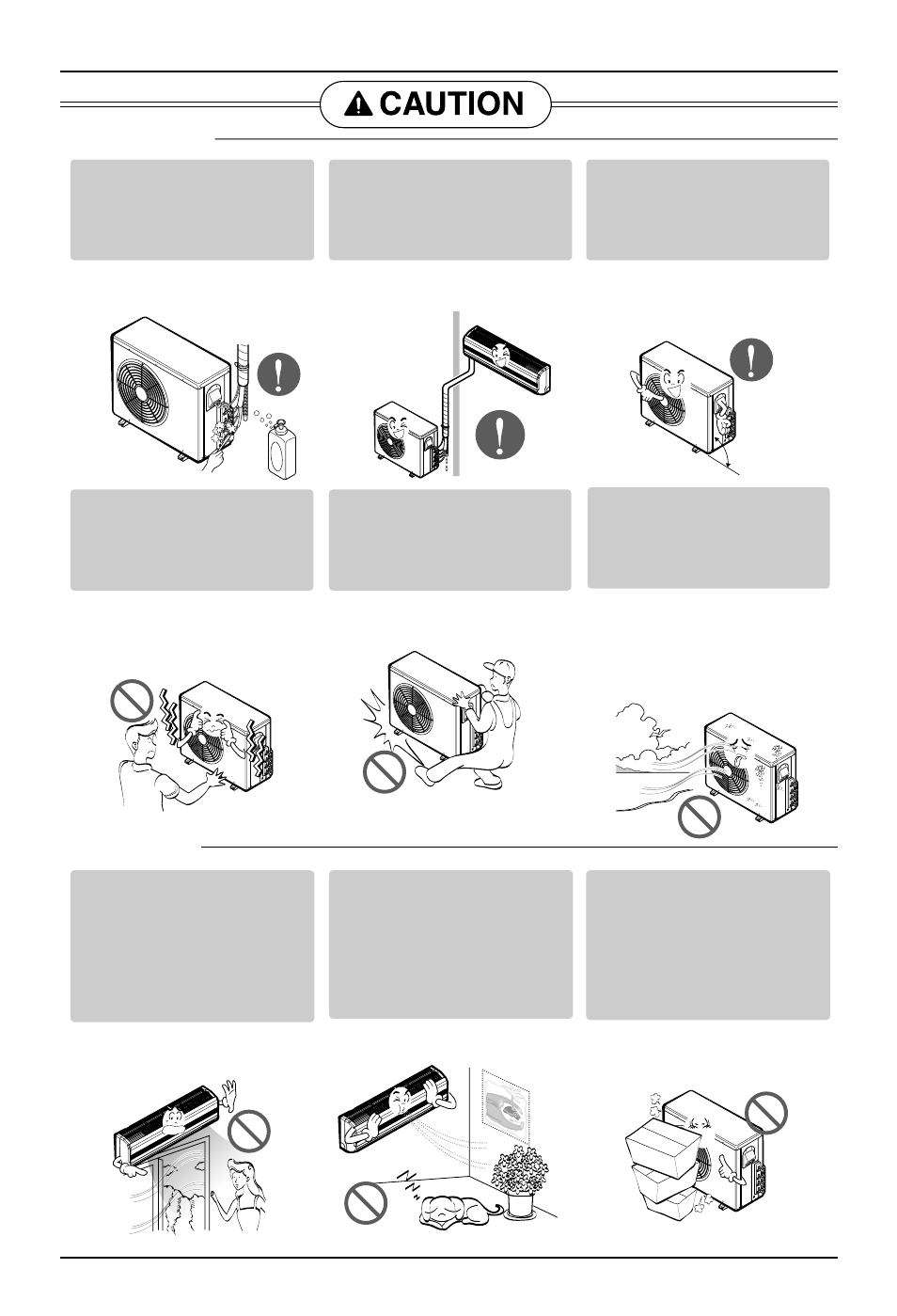 CAUTION