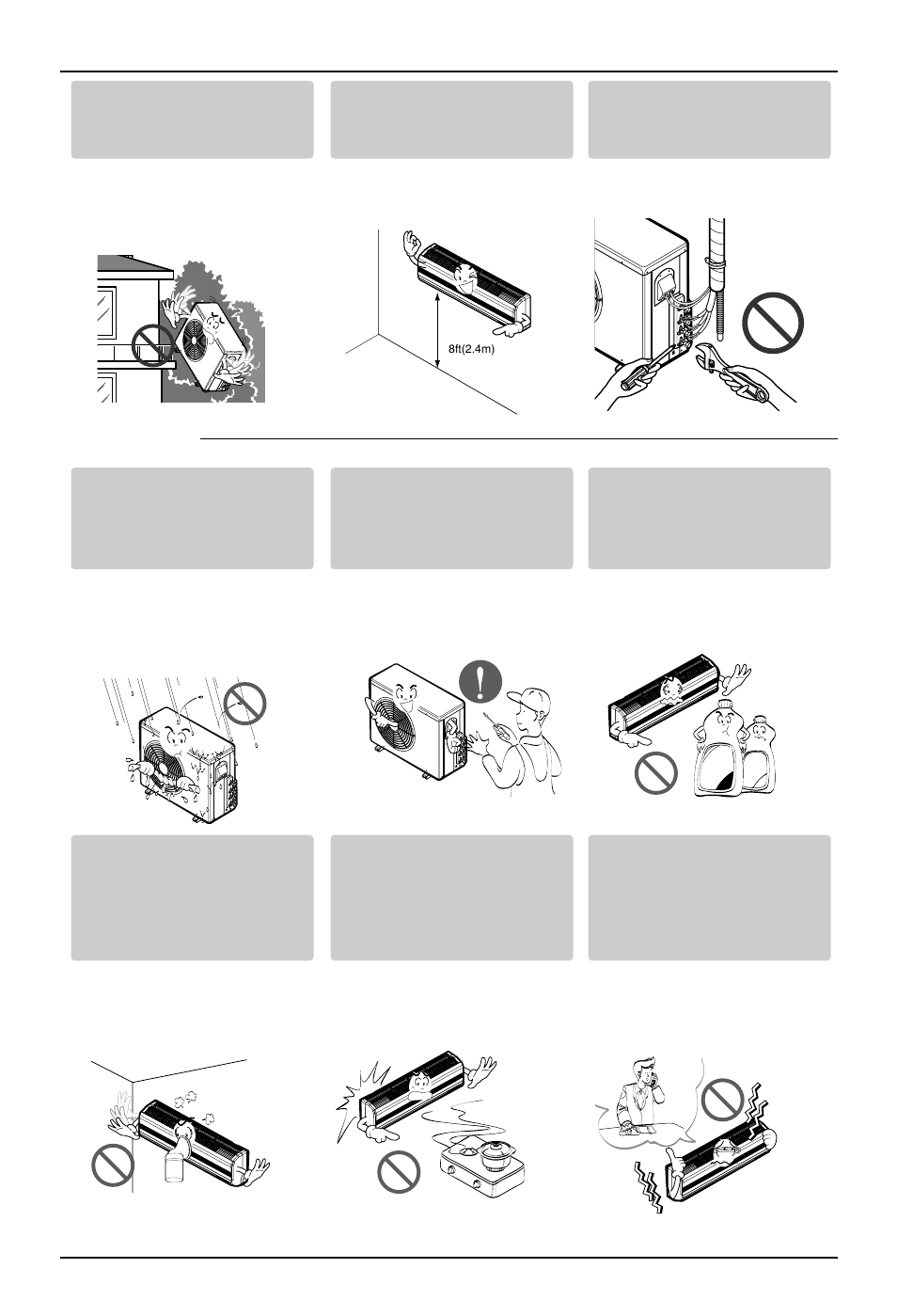 8ft(2.4m)