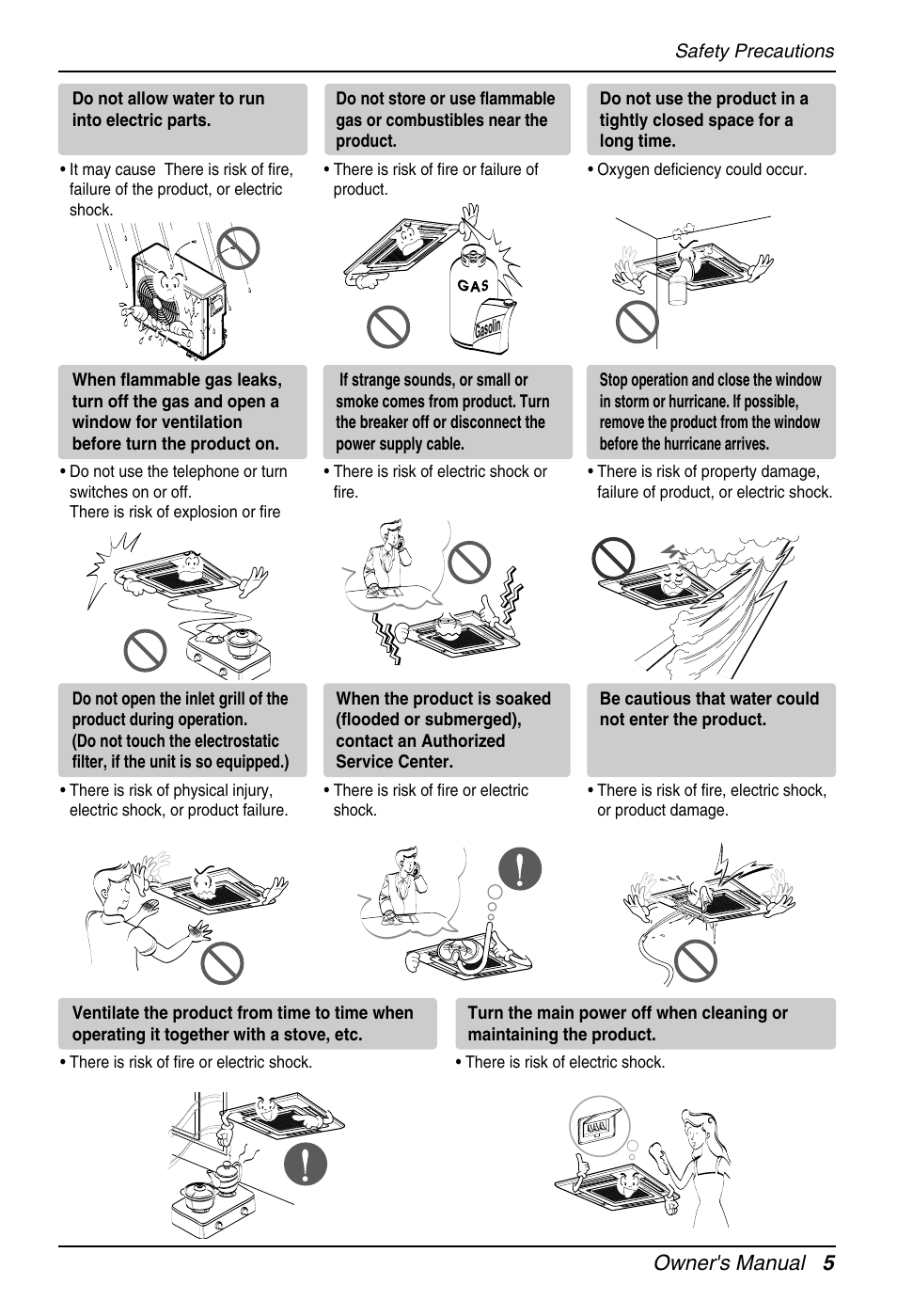 Safety Precautions

Do not allow water to run into electric parts.

• It may cause There is risk of fire, failure of the product, or electric shock.

Do not store or use flammable gas or combustibles near the product.

• There is risk of fire or failure of product.

GAS

Gasolin

Do not use the product in a tightly closed space for a long time.

• Oxygen deficiency could occur.

When flammable gas leaks, turn off the gas and open a window for ventilation before turn the product on.

• Do not use the telephone or turn switches on or off. There is risk of explosion or fire

If strange sounds, or small or smoke comes from product. Turn the breaker off or disconnect the power supply cable.

• There is risk of electric shock or fire.

Stop operation and close the window in storm or hurricane. If possible, remove the product from the window before the hurricane arrives.

• There is risk of property damage, failure of product, or electric shock.

Do not open the inlet grill of the product during operation. (Do not touch the electrostatic filter, if the unit is so equipped.)

• There is risk of physical injury, electric shock, or product failure.

When the product is soaked (flooded or submerged), contact an Authorized Service Center.

• There is risk of fire or electric shock.

Be cautious that water could not enter the product.

• There is risk of fire, electric shock, or product damage.

Ventilate the product from time to time when operating it together with a stove, etc.

• There is risk of fire or electric shock.

Turn the main power off when cleaning or maintaining the product.

• There is risk of electric shock.

Owner's Manual 5