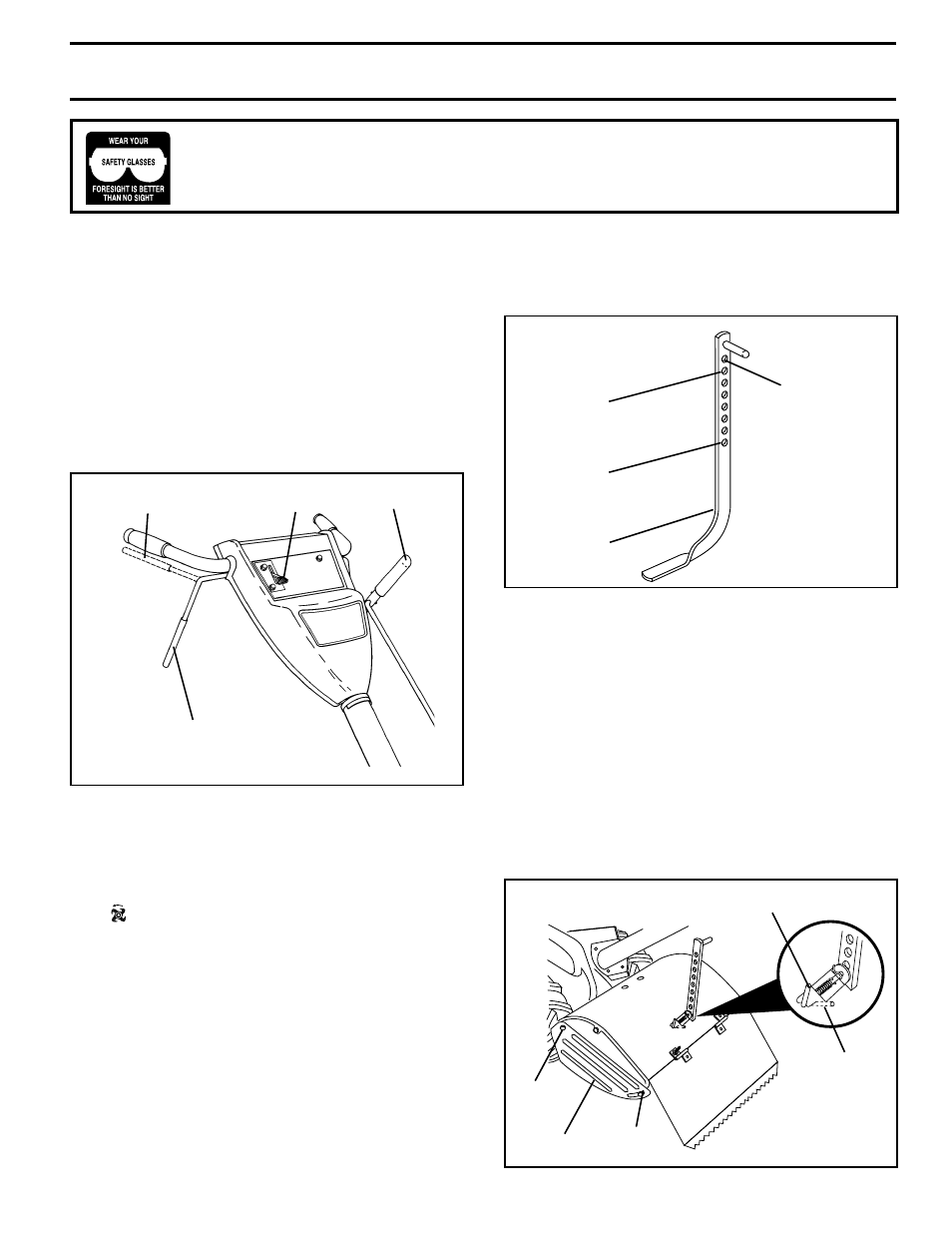 WEAR YOUR
SAFETY GLASSES
FORESIGHT IS BETTER THAN NO SIGHT