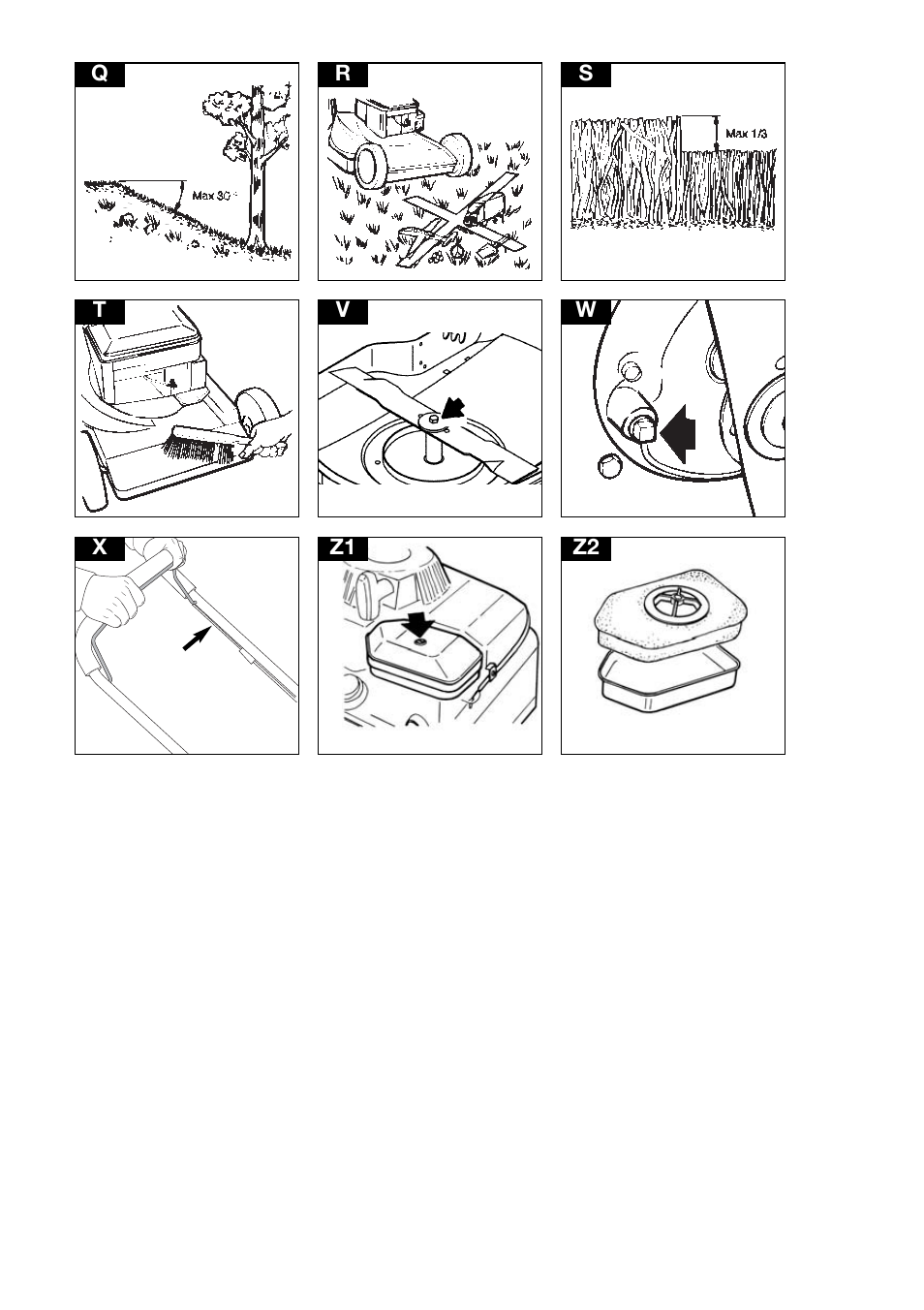 Q

Max 30°

R

S

Max 1/3

T

V

W

X

Z1

Z2