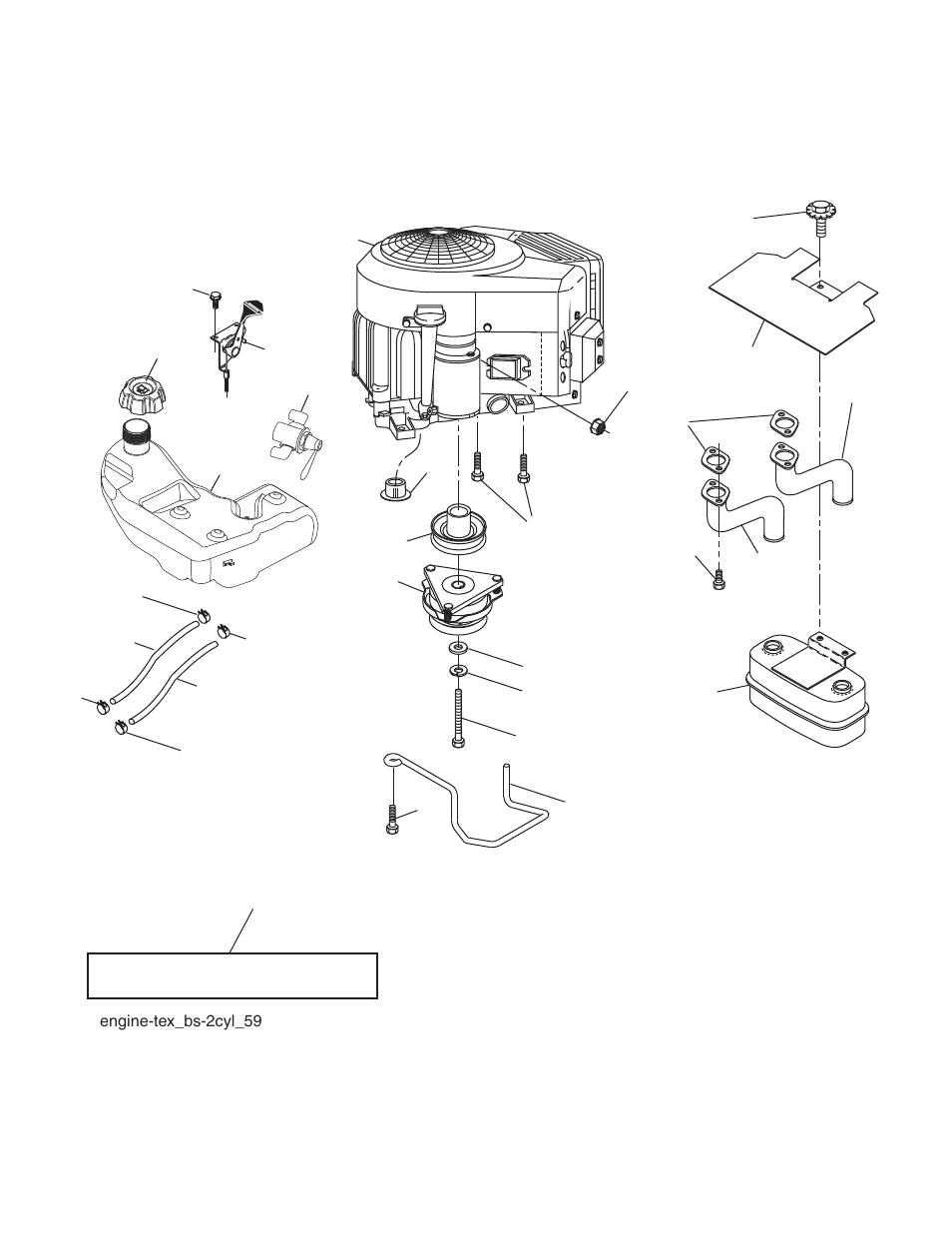 engine-tex_bs-2cyl_59