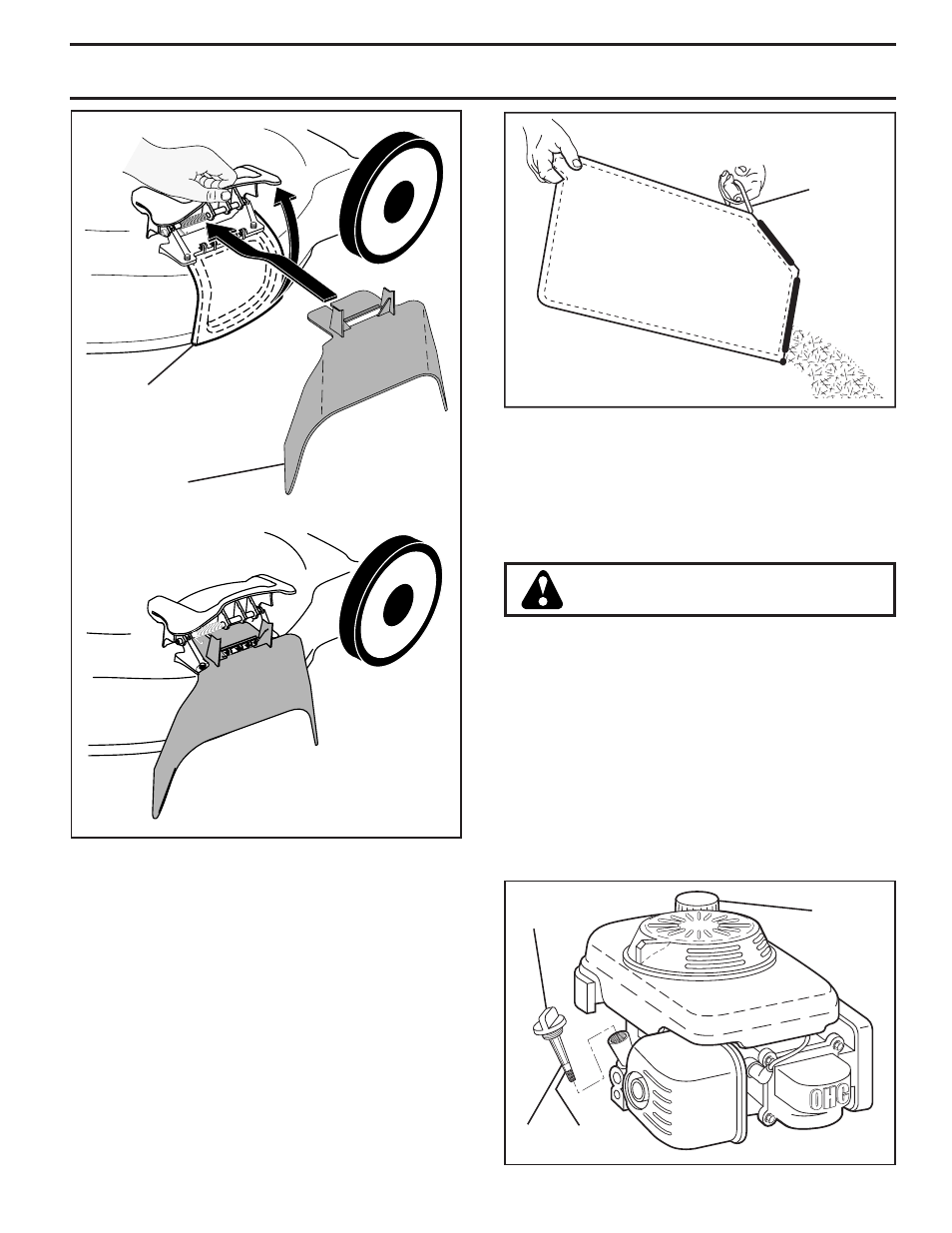 OHC