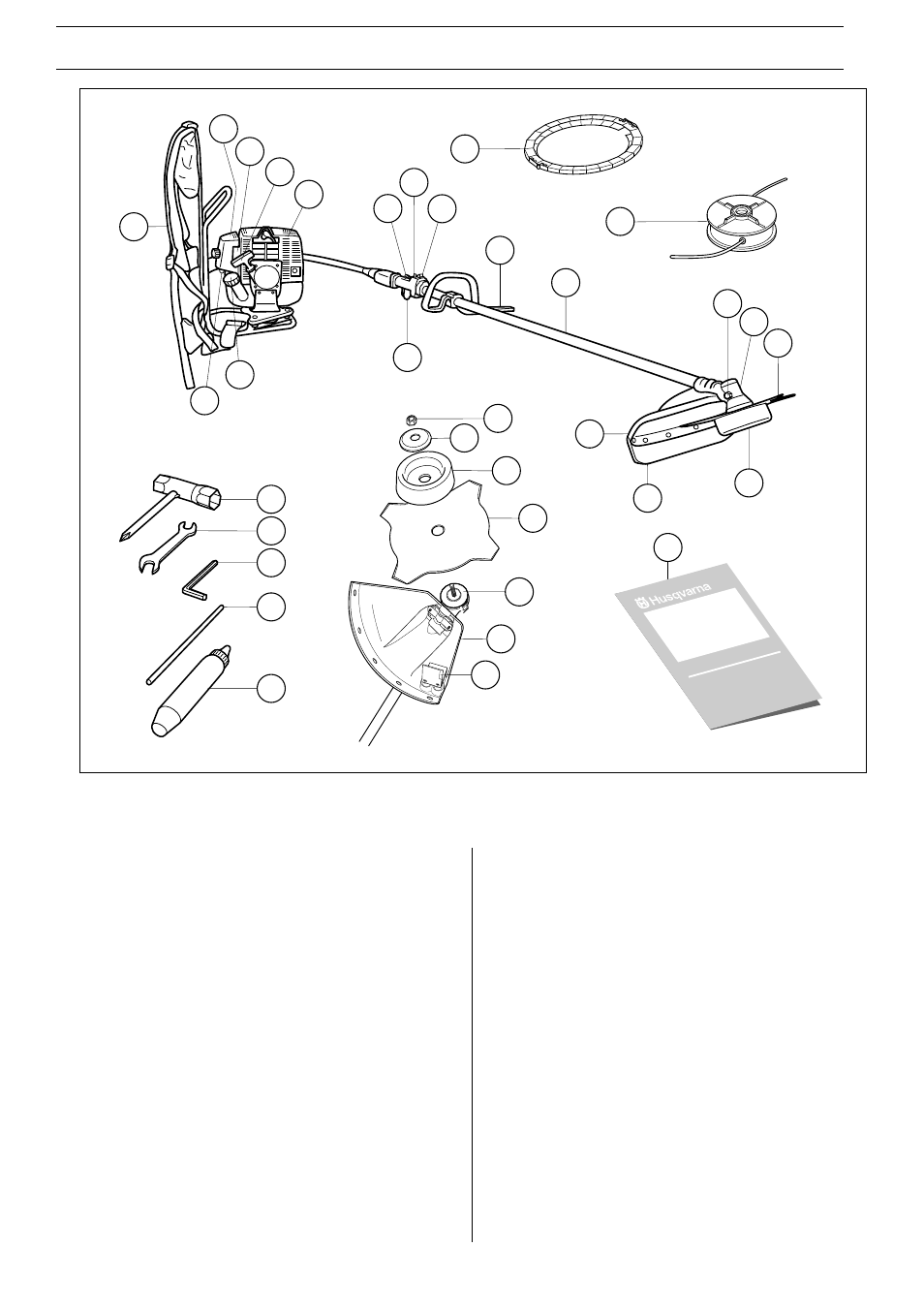 Husqvarna