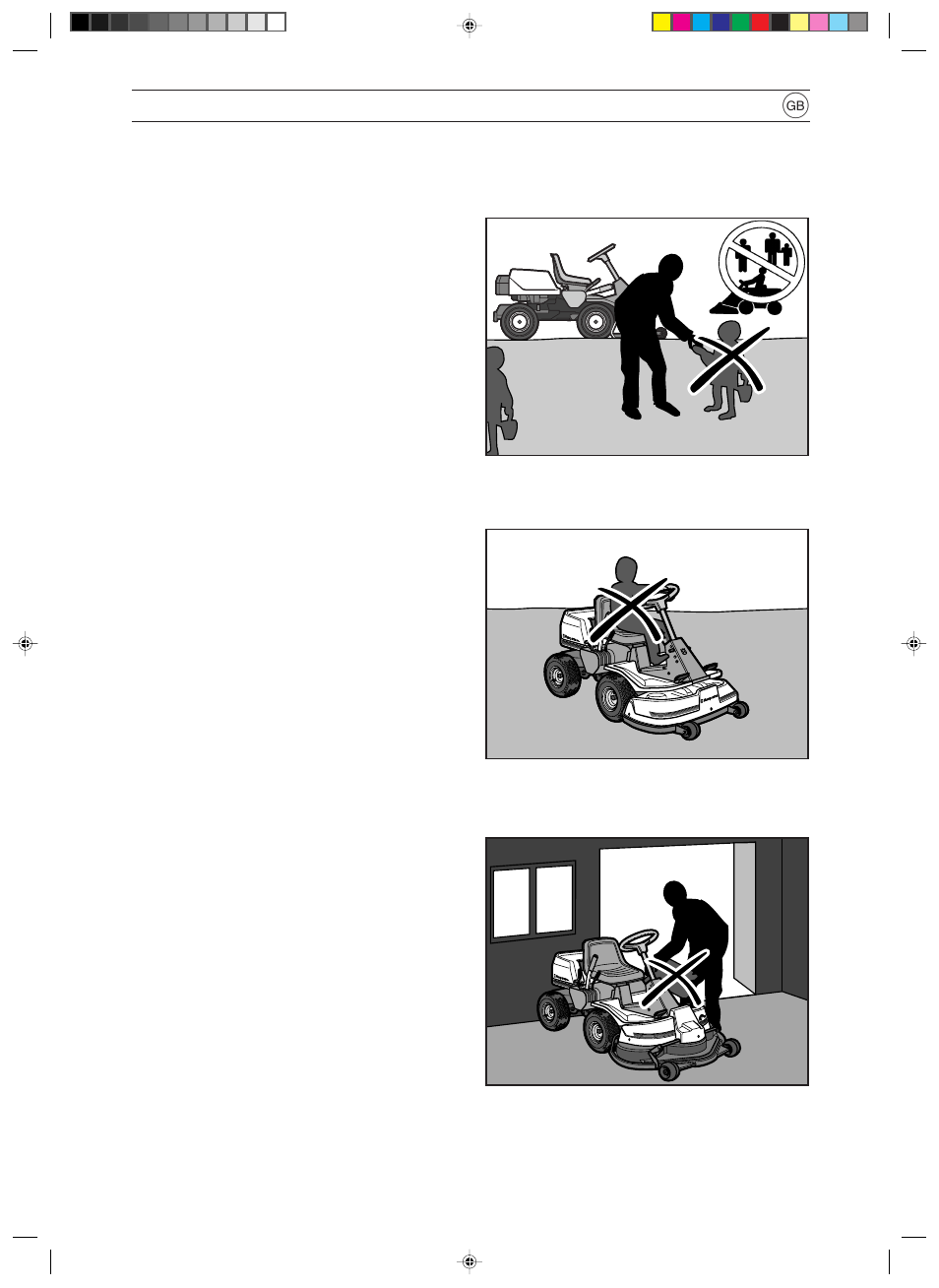 GB