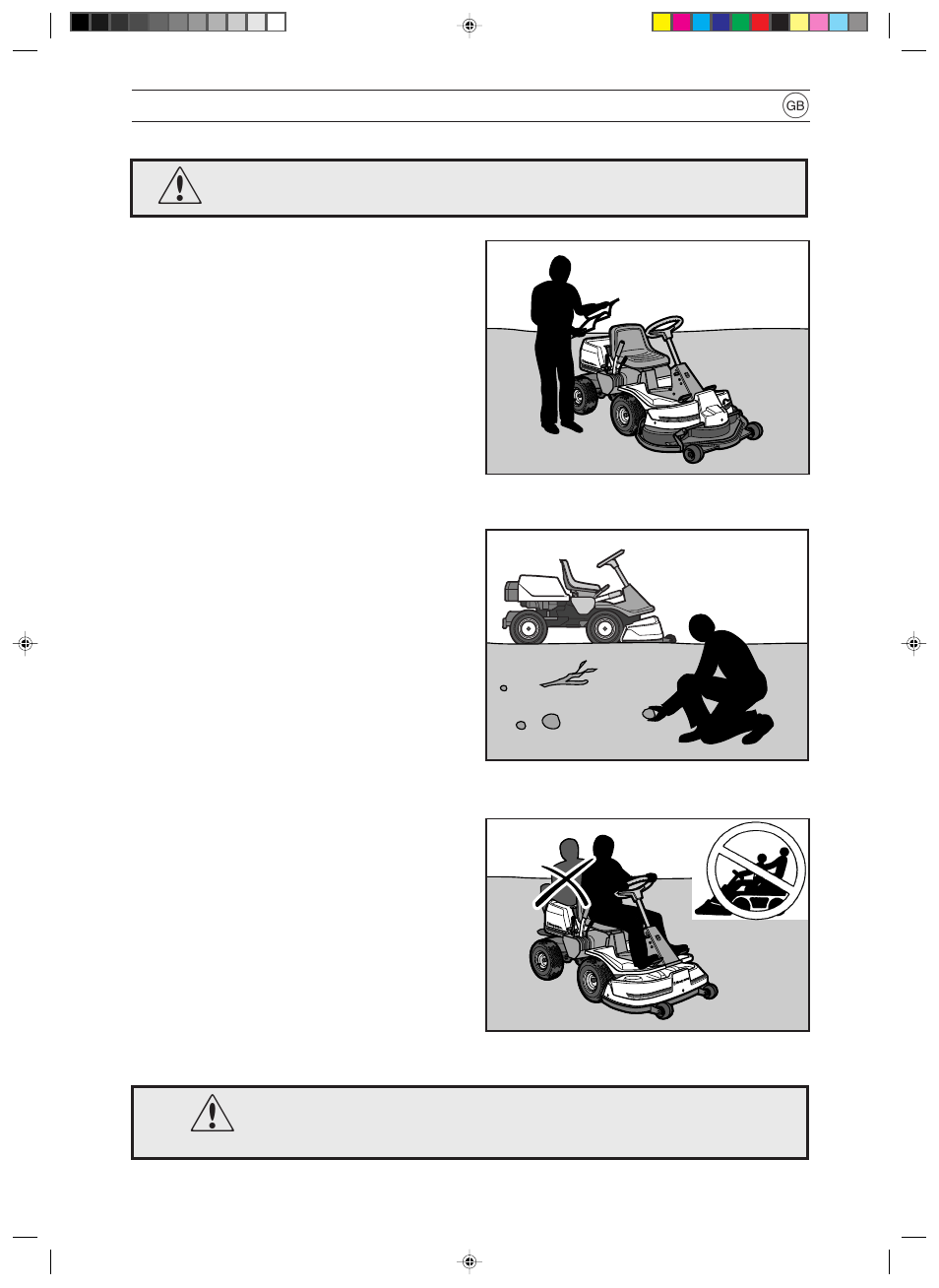 GB