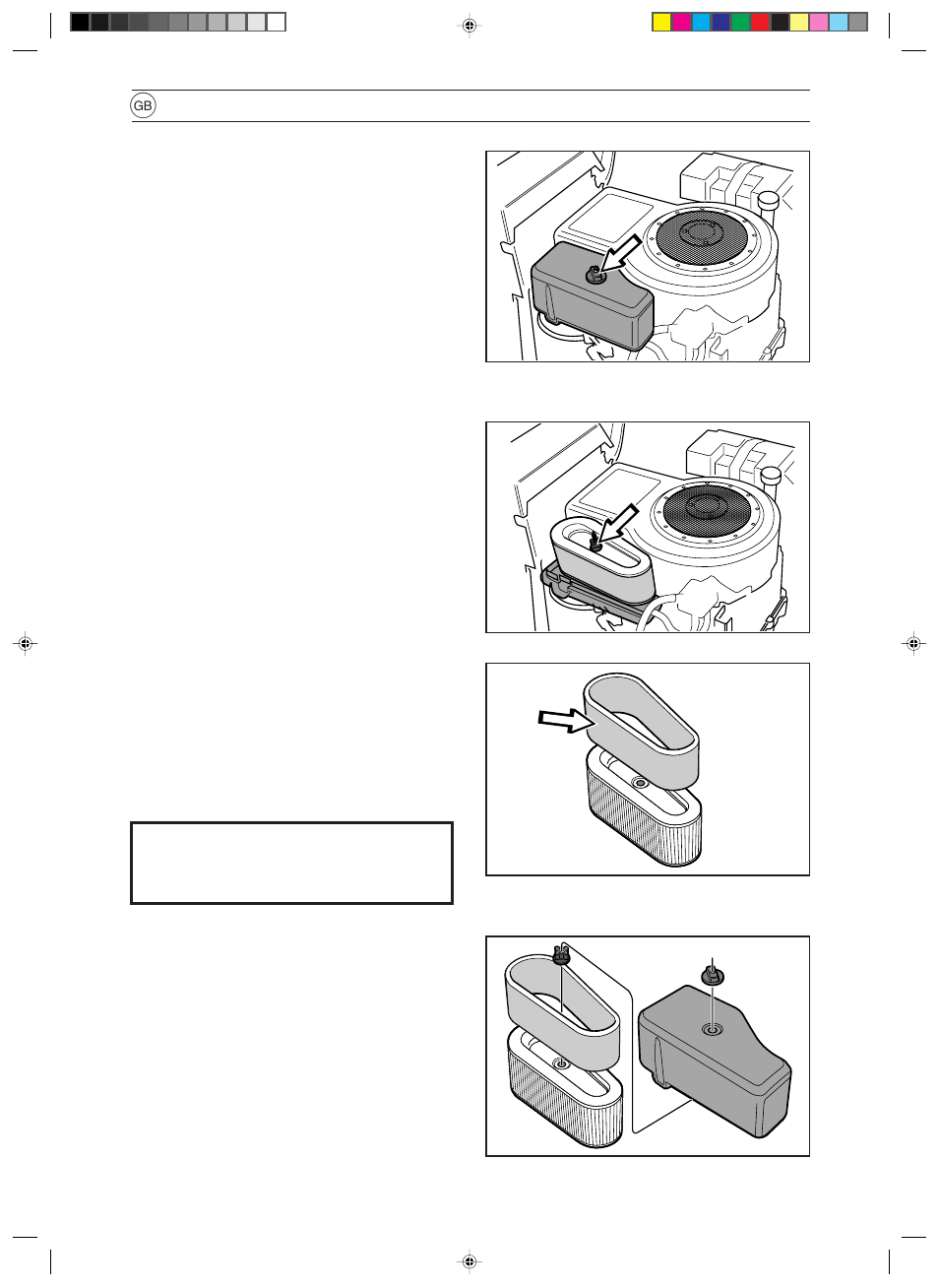 GB