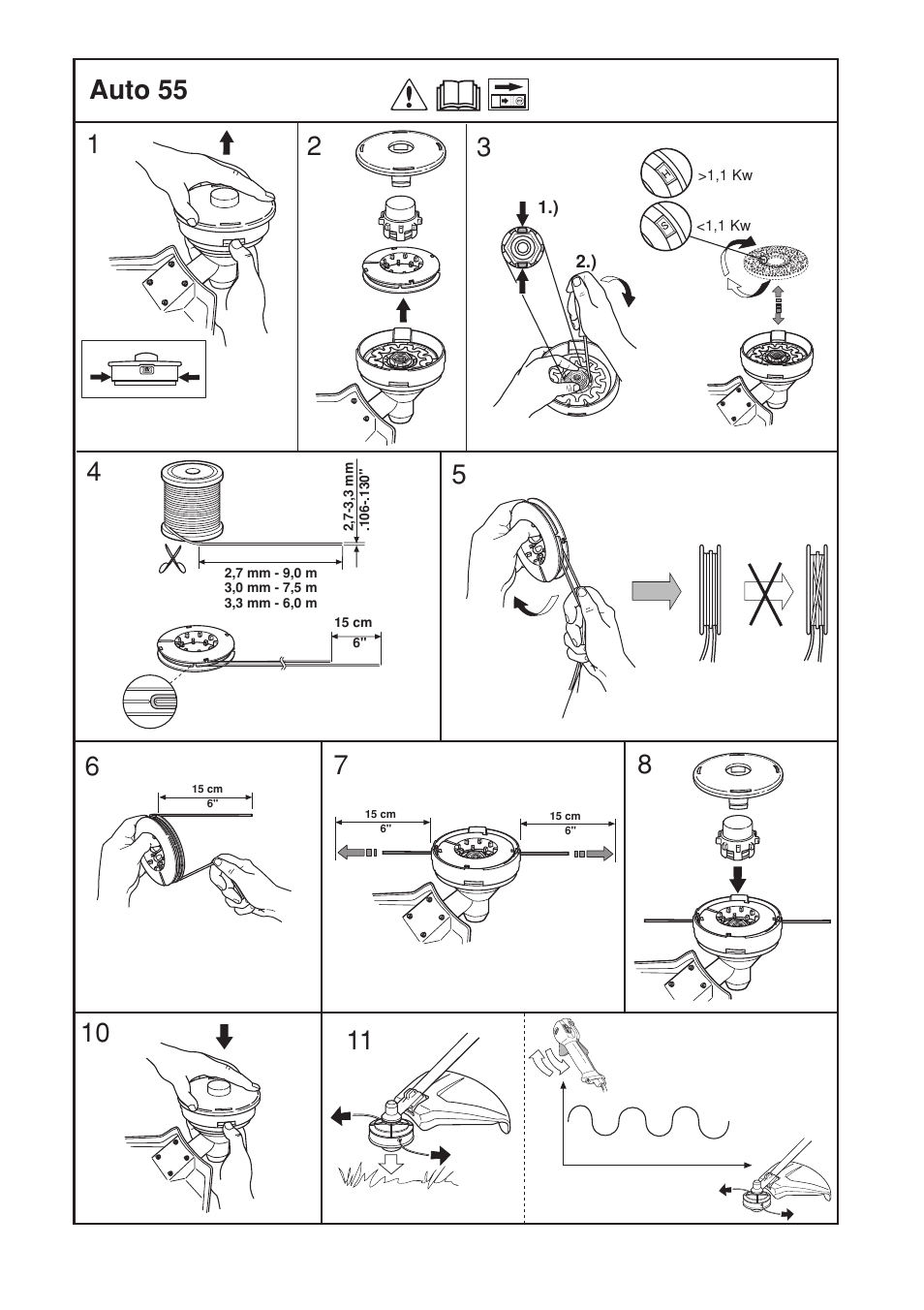 Auto 55

1

2

3

1.)

2.)

>1,1 Kw

<1,1 Kw

4

2,7-3,3 mm
.106-.130"

2,7 mm - 9,0 m
3,0 mm - 7,5 m
3,3 mm - 6,0 m

15 cm
6"

5

6

15 cm
6"

7

15 cm
6"

15 cm
6"

8

10

11