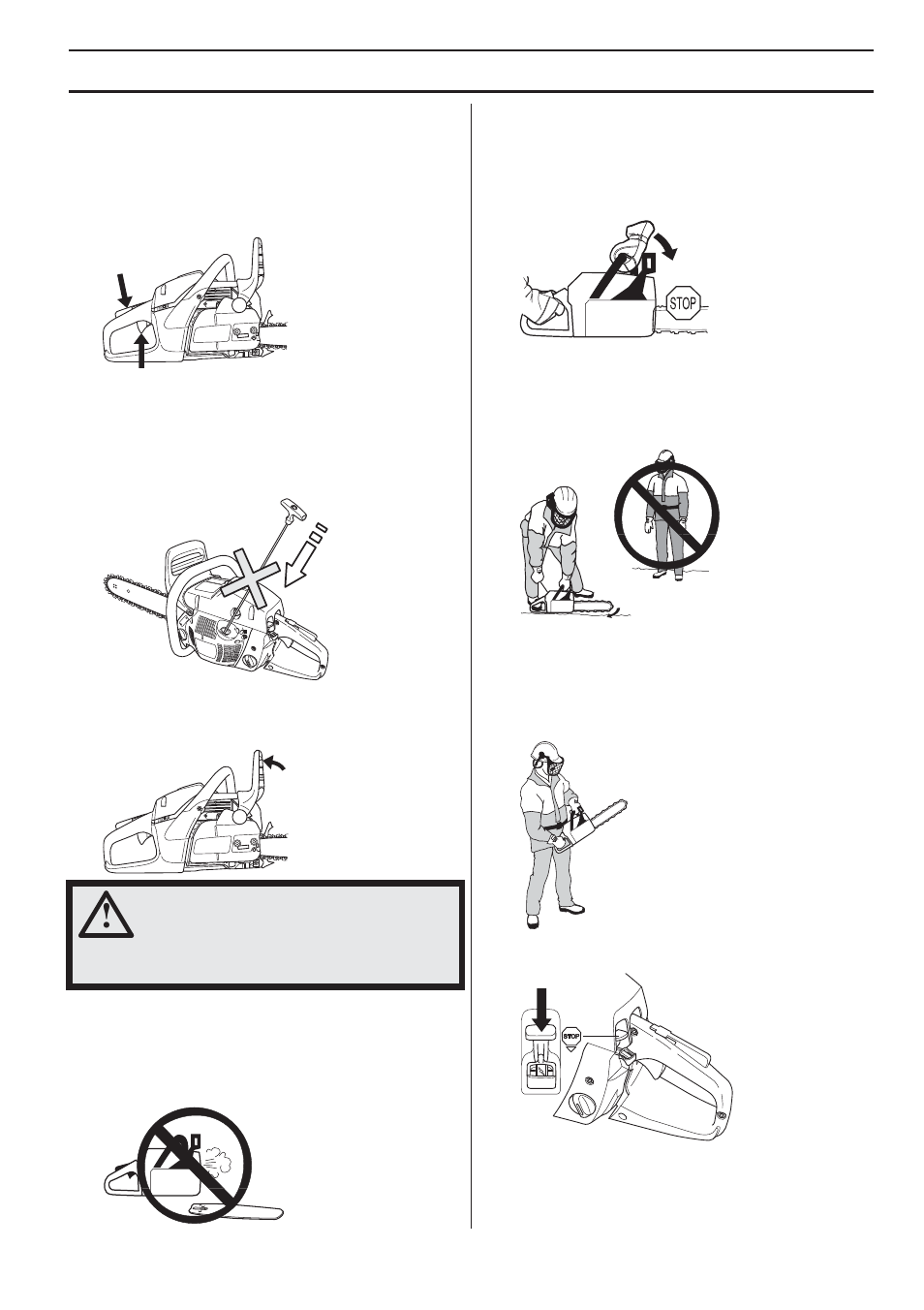 STOP

STOP