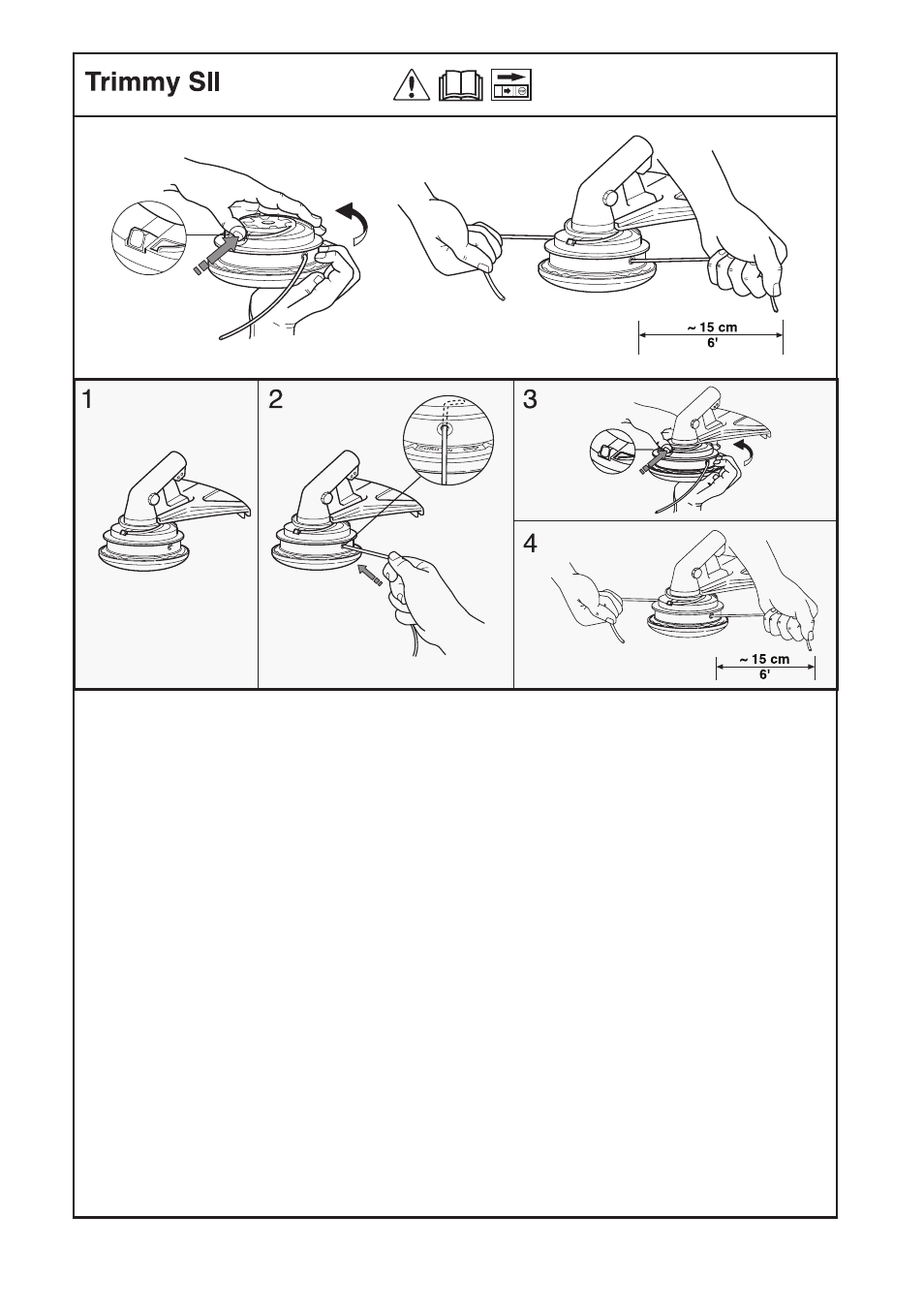 Trimmy SII

~ 15 cm
6'

1

2

3

4

~ 15 cm
6'