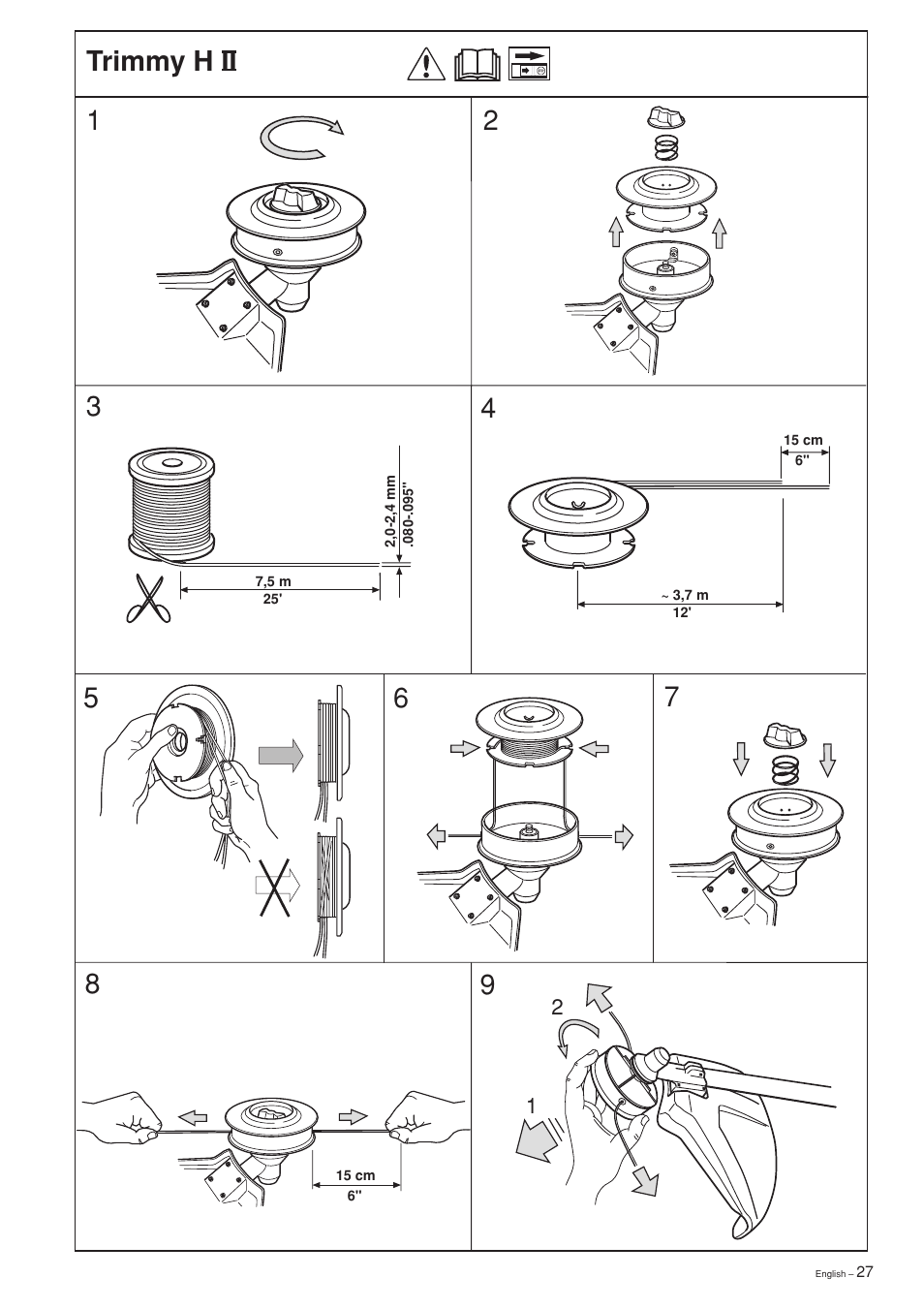 Trimmy H II

1

2

3

2,0-2,4 mm
.080-.095"

7,5 m
25'

4

15 cm
6"

~ 3,7 m
12'

5

6

7

8

15 cm
6"

9

2

1

English – 27