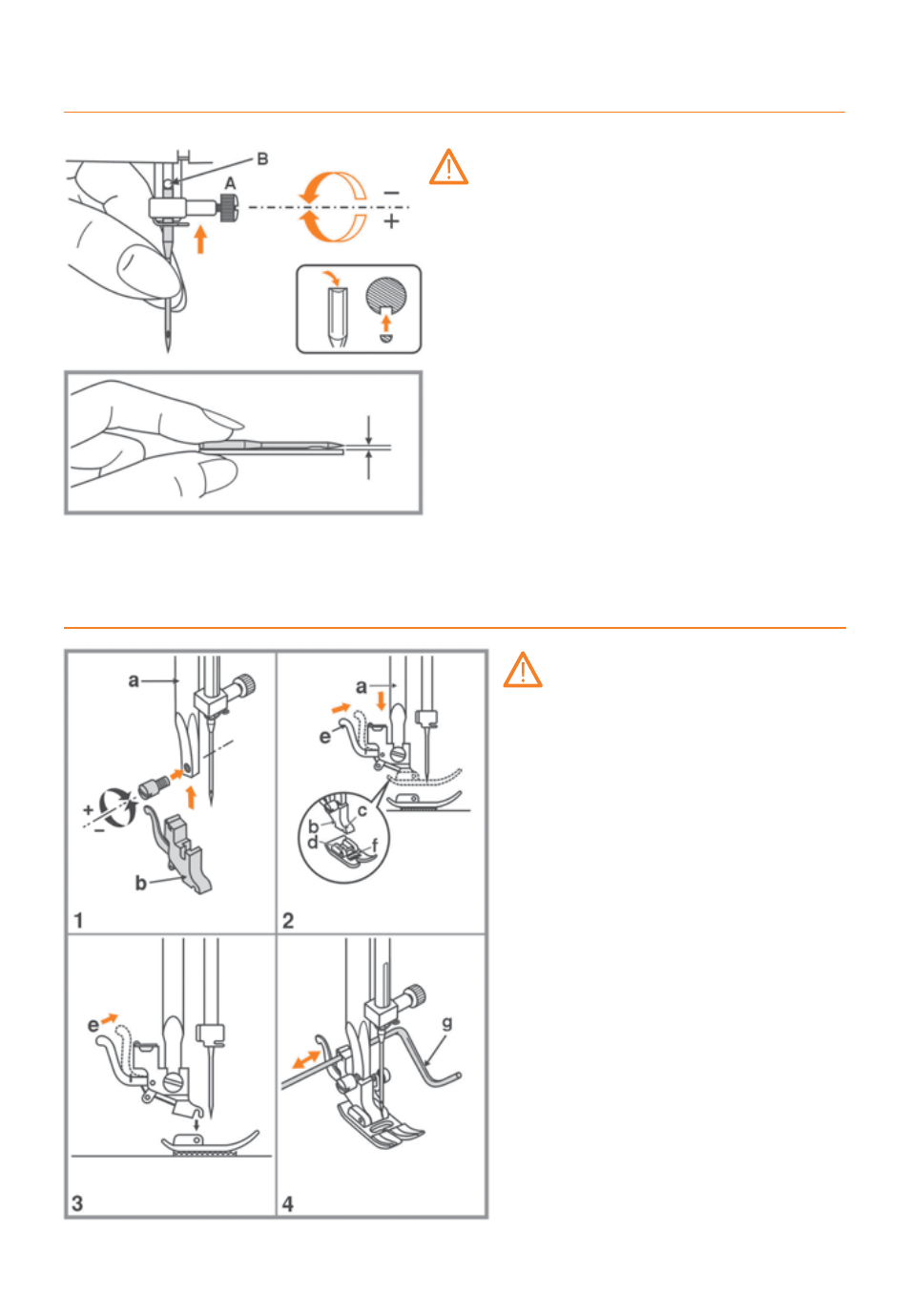 B
A
−
+

a
+
−
b
1

a
e
b
c
d
f
2

e
3

g
4