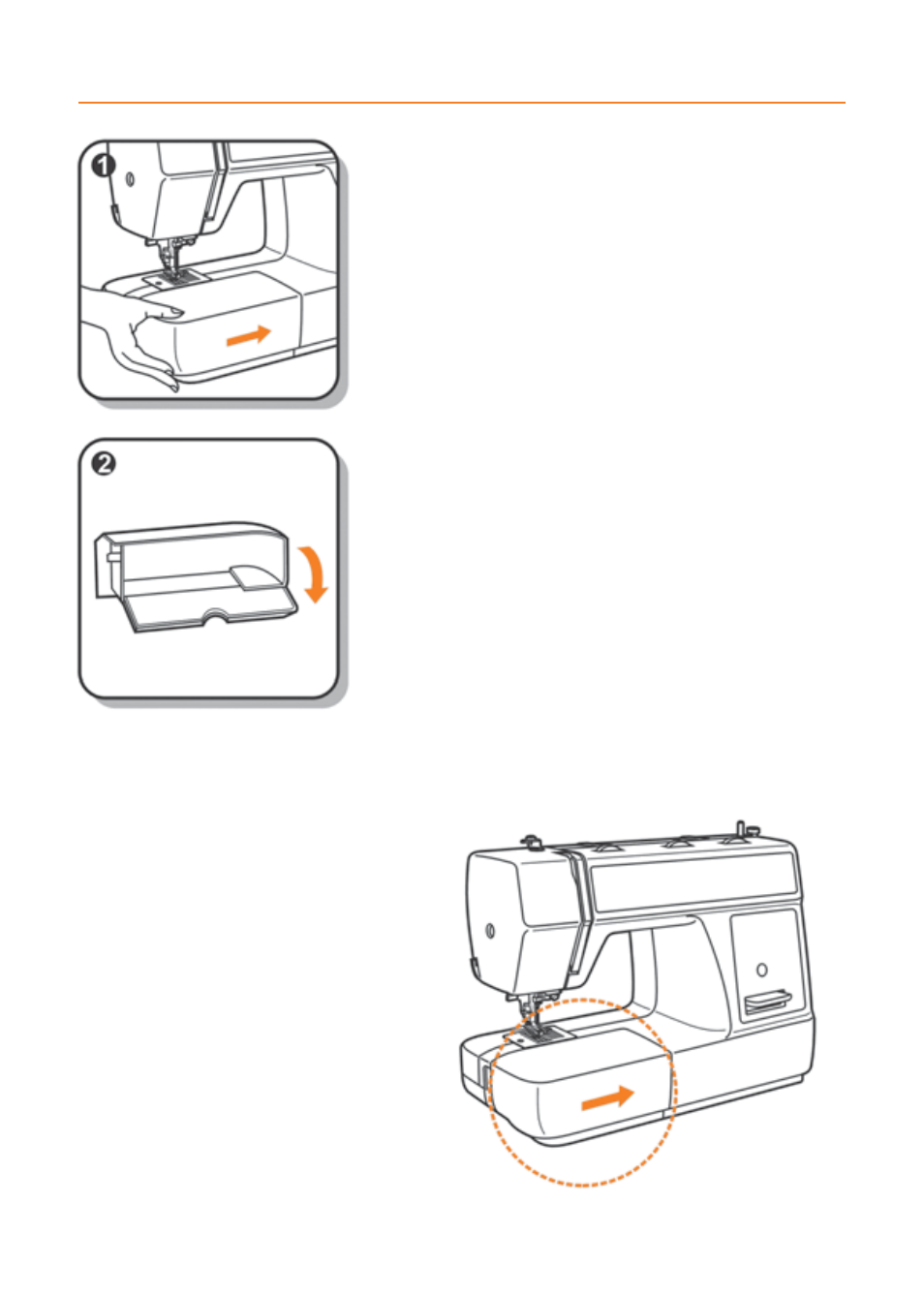 1

2