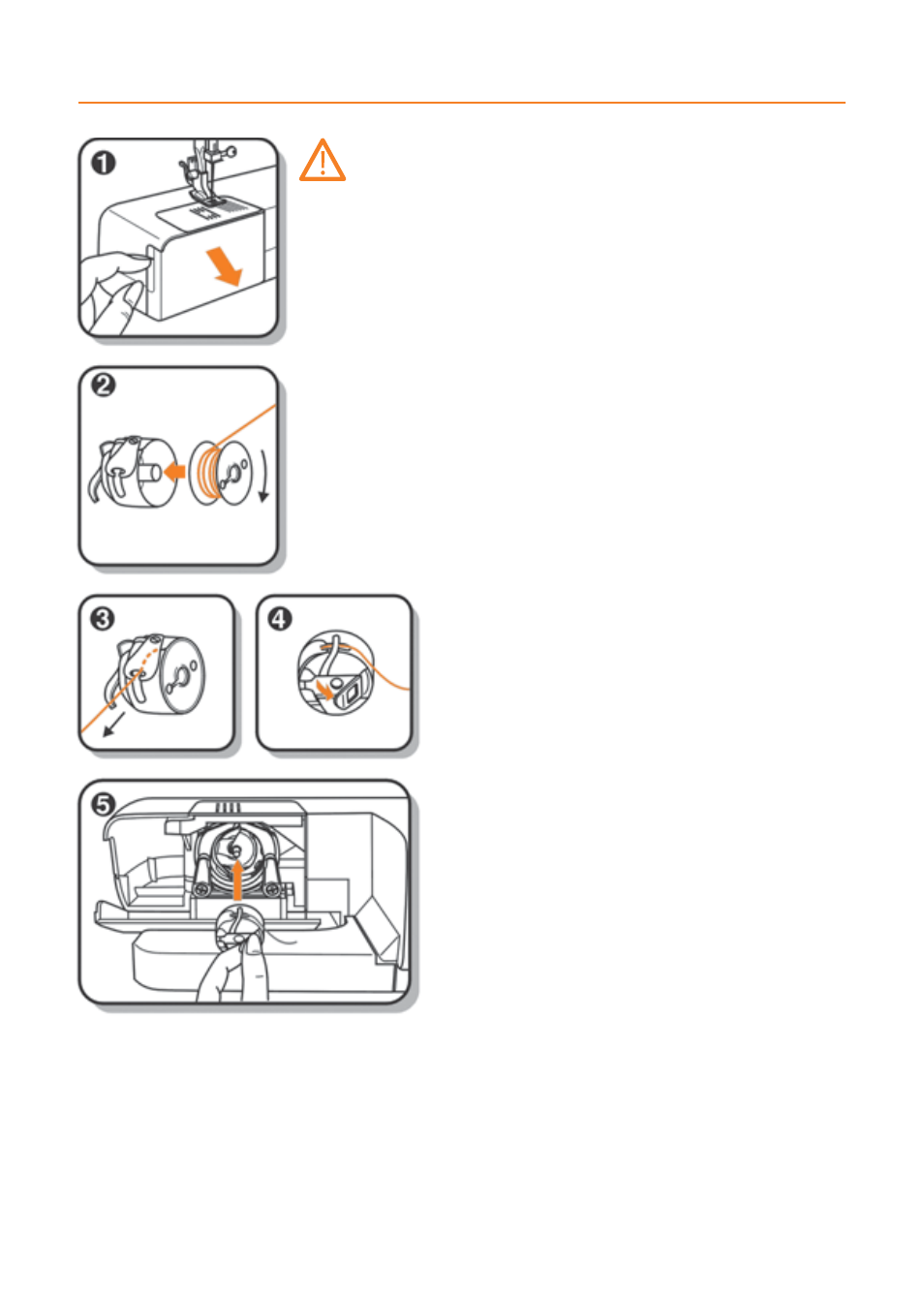 ❶

❷

❸

❹

❺