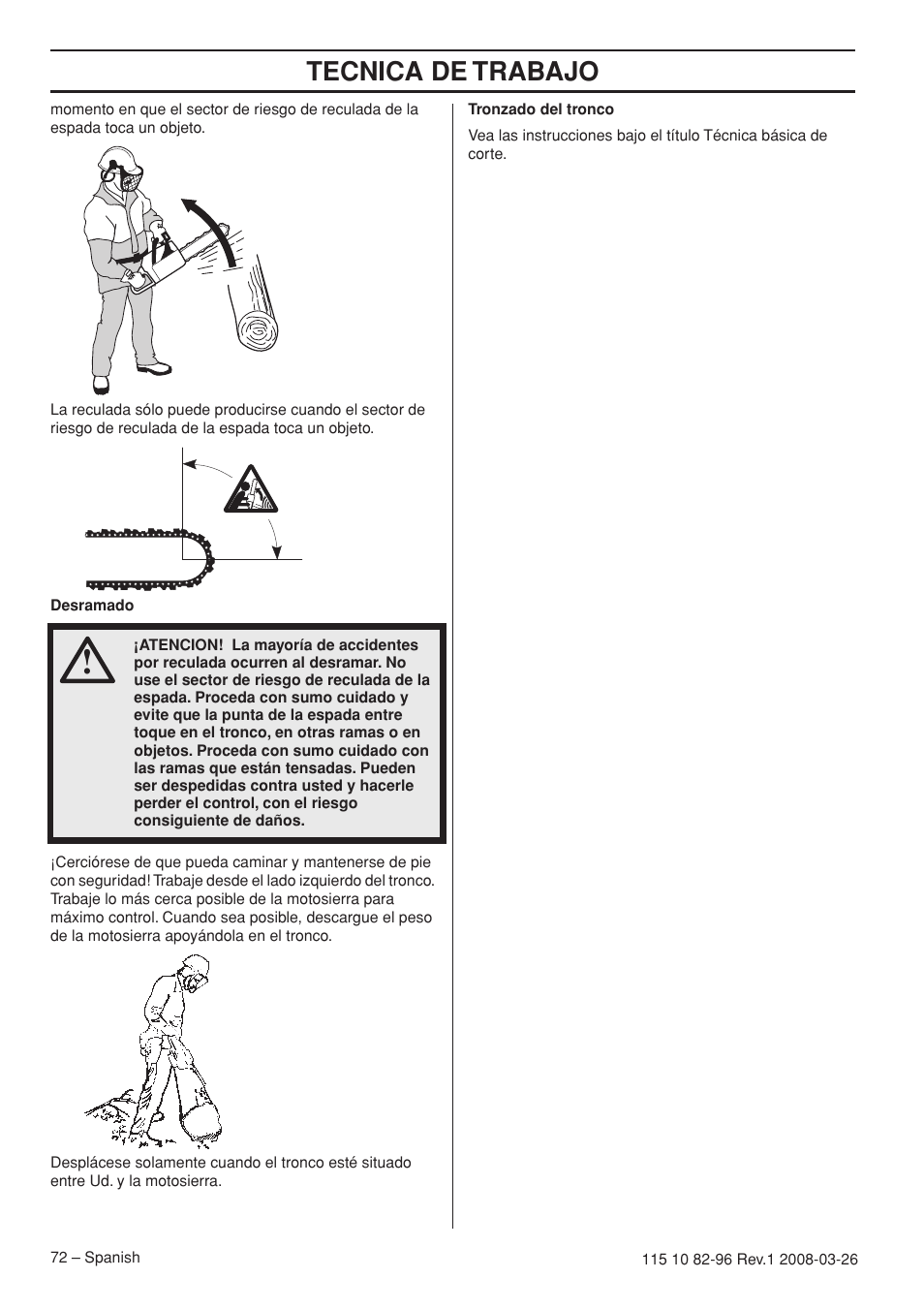 TECNICA DE TRABAJO

momento en que el sector de riesgo de reculada de la espada toca un objeto.

La reculada sólo puede producirse cuando el sector de riesgo de reculada de la espada toca un objeto.

Desramado

¡ATENCION! La mayoría de accidentes por reculada ocurren al desramar. No use el sector de riesgo de reculada de la espada. Proceda con sumo cuidado y evite que la punta de la espada entre toque en el tronco, en otras ramas o en objetos. Proceda con sumo cuidado con las ramas que están tensadas. Pueden ser despedidas contra usted y hacerle perder el control, con el riesgo consiguiente de daños.

¡Cerciórese de que pueda caminar y mantenerse de pie con seguridad! Trabaje desde el lado izquierdo del tronco. Trabaje lo más cerca posible de la motosierra para máximo control. Cuando sea posible, descargue el peso de la motosierra apoyándola en el tronco.

Desplácese solamente cuando el tronco esté situado entre Ud. y la motosierra.

Tronzado del tronco

Vea las instrucciones bajo el título Técnica básica de corte.

72 – Spanish

115 10 82-96 Rev.1 2008-03-26