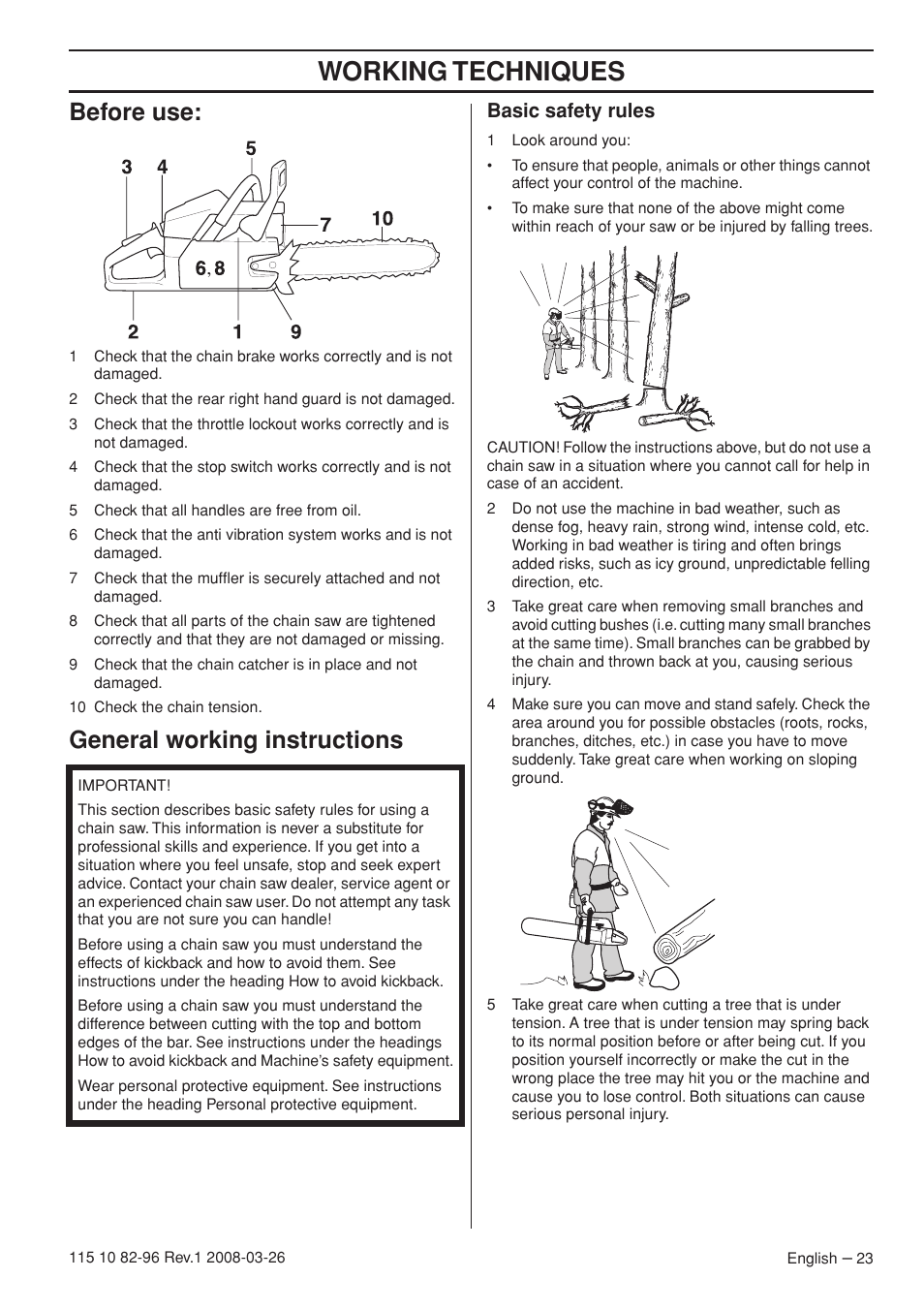 WORKING TECHNIQUES

Before use:

3 4 5 7 10 6, 8 2 1 9

1 Check that the chain brake works correctly and is not damaged.

2 Check that the rear right hand guard is not damaged.

3 Check that the throttle lockout works correctly and is not damaged.

4 Check that the stop switch works correctly and is not damaged.

5 Check that all handles are free from oil.

6 Check that the anti vibration system works and is not damaged.

7 Check that the muffler is securely attached and not damaged.

8 Check that all parts of the chain saw are tightened correctly and that they are not damaged or missing.

9 Check that the chain catcher is in place and not damaged.

10 Check the chain tension.

General working instructions

IMPORTANT!

This section describes basic safety rules for using a chain saw. This information is never a substitute for professional skills and experience. If you get into a situation where you feel unsafe, stop and seek expert advice. Contact your chain saw dealer, service agent or an experienced chain saw user. Do not attempt any task that you are not sure you can handle!

Before using a chain saw you must understand the effects of kickback and how to avoid them. See instructions under the heading How to avoid kickback.

Before using a chain saw you must understand the difference between cutting with the top and bottom edges of the bar. See instructions under the headings How to avoid kickback and Machine's safety equipment.

Wear personal protective equipment. See instructions under the heading Personal protective equipment.

Basic safety rules

1 Look around you:

• To ensure that people, animals or other things cannot affect your control of the machine.

• To make sure that none of the above might come within reach of your saw or be injured by falling trees.

CAUTION! Follow the instructions above, but do not use a chain saw in a situation where you cannot call for help in case of an accident.

2 Do not use the machine in bad weather, such as dense fog, heavy rain, strong wind, intense cold, etc. Working in bad weather is tiring and often brings added risks, such as icy ground, unpredictable felling direction, etc.

3 Take great care when removing small branches and avoid cutting bushes (i.e. cutting many small branches at the same time). Small branches can be grabbed by the chain and thrown back at you, causing serious injury.

4 Make sure you can move and stand safely. Check the area around you for possible obstacles (roots, rocks, branches, ditches, etc.) in case you have to move suddenly. Take great care when working on sloping ground.

5 Take great care when cutting a tree that is under tension. A tree that is under tension may spring back to its normal position before or after being cut. If you position yourself incorrectly or make the cut in the wrong place the tree may hit you or the machine and cause you to lose control. Both situations can cause serious personal injury.

115 10 82-96 Rev.1 2008-03-26

English – 23