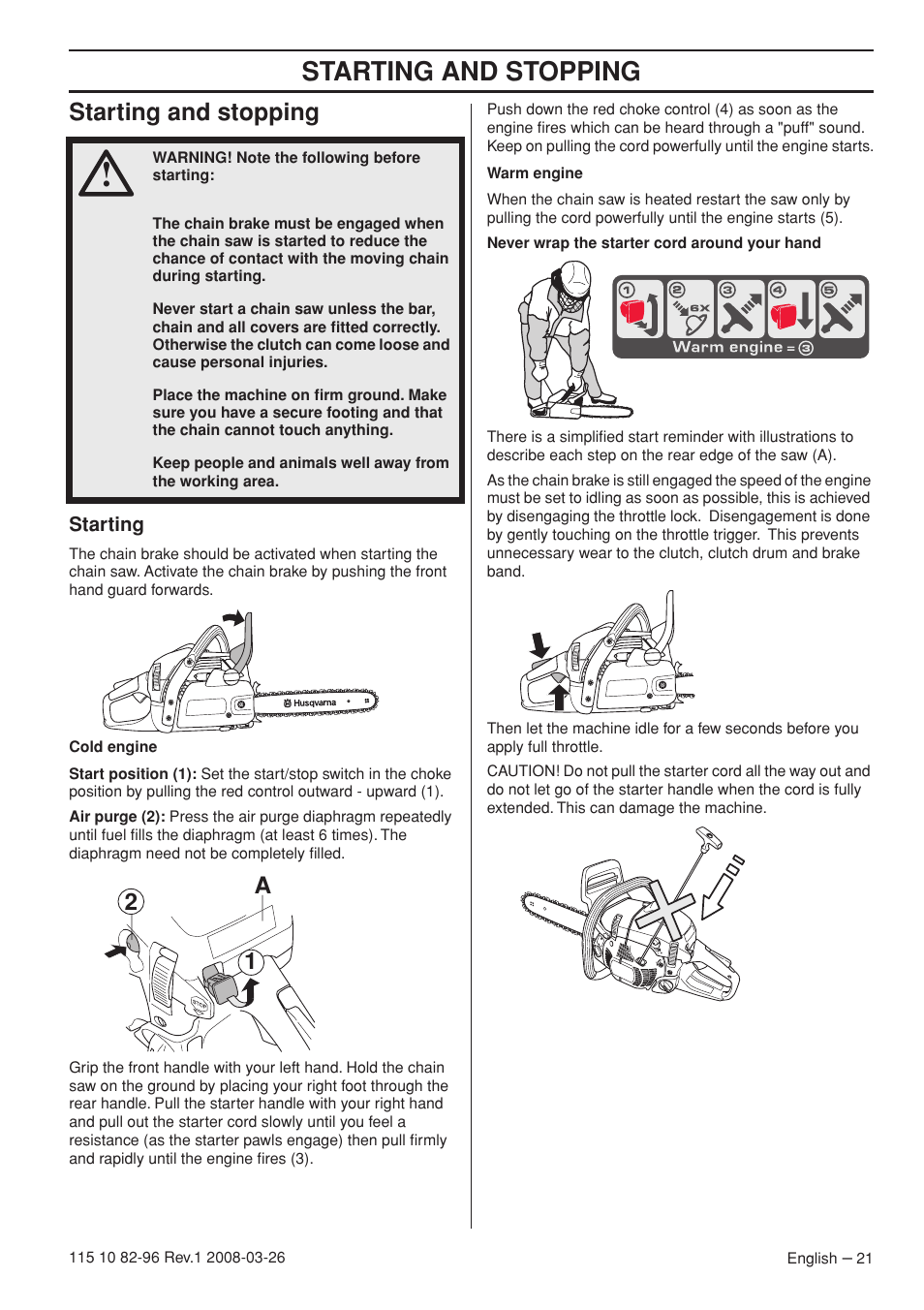 STARTING AND STOPPING

Starting and stopping

WARNING! Note the following before starting:

The chain brake must be engaged when the chain saw is started to reduce the chance of contact with the moving chain during starting.

Never start a chain saw unless the bar, chain and all covers are fitted correctly. Otherwise the clutch can come loose and cause personal injuries.

Place the machine on firm ground. Make sure you have a secure footing and that the chain cannot touch anything.

Keep people and animals well away from the working area.

Starting

The chain brake should be activated when starting the chain saw. Activate the chain brake by pushing the front hand guard forwards.

Husqvarna

Cold engine

Start position (1): Set the start/stop switch in the choke position by pulling the red control outward - upward (1).

Air purge (2): Press the air purge diaphragm repeatedly until fuel fills the diaphragm (at least 6 times). The diaphragm need not be completely filled.

2

A

1

Grip the front handle with your left hand. Hold the chain saw on the ground by placing your right foot through the rear handle. Pull the starter handle with your right hand and pull out the starter cord slowly until you feel a resistance (as the starter pawls engage) then pull firmly and rapidly until the engine fires (3).

Push down the red choke control (4) as soon as the engine fires which can be heard through a "puff" sound. Keep on pulling the cord powerfully until the engine starts.

Warm engine

When the chain saw is heated restart the saw only by pulling the cord powerfully until the engine starts (5).

Never wrap the starter cord around your hand

1 2 6X 3 4 5
Warm engine = 3

There is a simplified start reminder with illustrations to describe each step on the rear edge of the saw (A).

As the chain brake is still engaged the speed of the engine must be set to idling as soon as possible, this is achieved by disengaging the throttle lock. Disengagement is done by gently touching on the throttle trigger. This prevents unnecessary wear to the clutch, clutch drum and brake band.

Then let the machine idle for a few seconds before you apply full throttle.

CAUTION! Do not pull the starter cord all the way out and do not let go of the starter handle when the cord is fully extended. This can damage the machine.

115 10 82-96 Rev.1 2008-03-26

English – 21