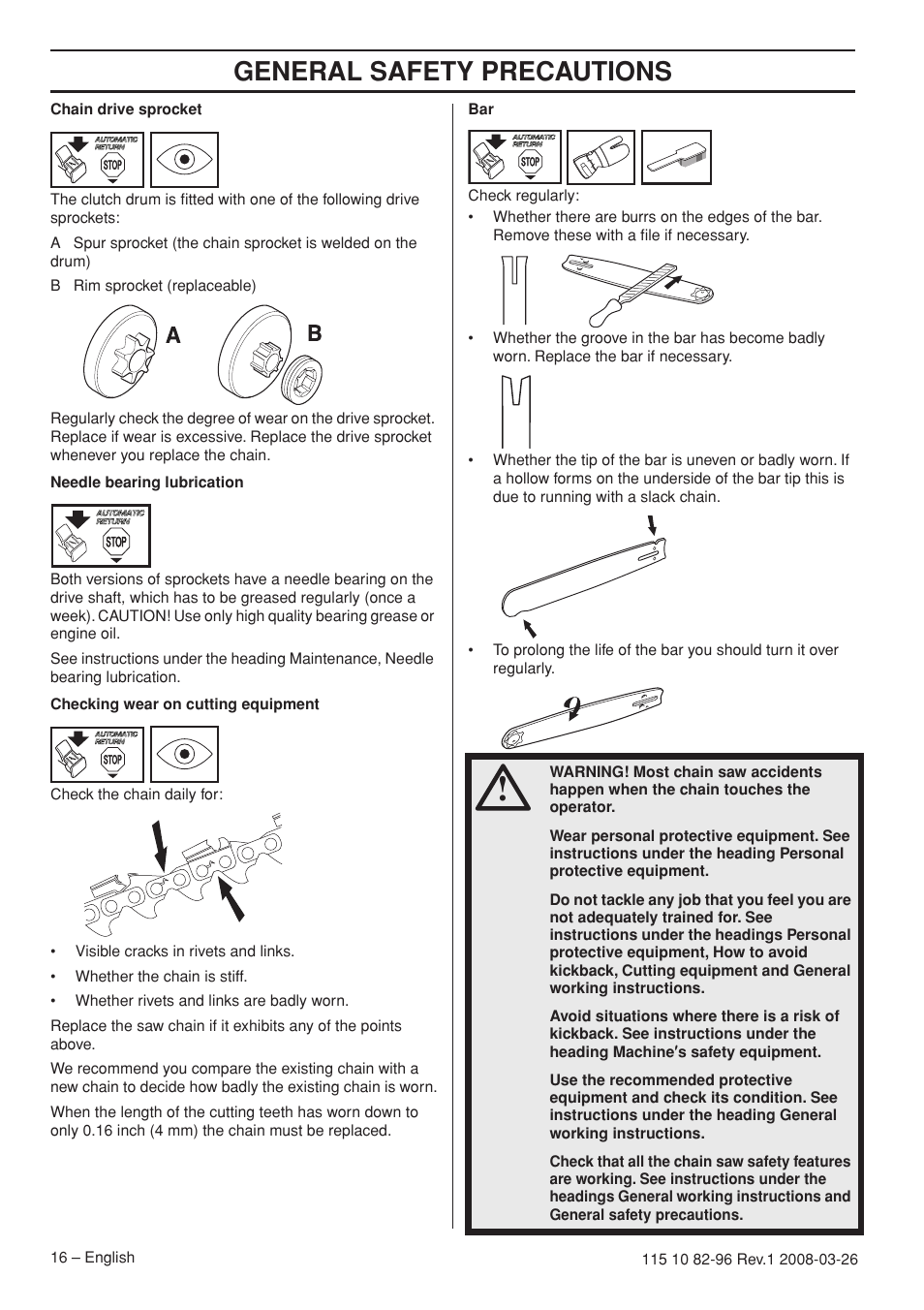 GENERAL SAFETY PRECAUTIONS

Chain drive sprocket

AUTOMATIC RETURN
STOP

The clutch drum is fitted with one of the following drive sprockets:

A Spur sprocket (the chain sprocket is welded on the drum)

B Rim sprocket (replaceable)

A B

Regularly check the degree of wear on the drive sprocket. Replace if wear is excessive. Replace the drive sprocket whenever you replace the chain.

Needle bearing lubrication

AUTOMATIC RETURN
STOP

Both versions of sprockets have a needle bearing on the drive shaft, which has to be greased regularly (once a week). CAUTION! Use only high quality bearing grease or engine oil.

See instructions under the heading Maintenance, Needle bearing lubrication.

Checking wear on cutting equipment

AUTOMATIC RETURN
STOP

Check the chain daily for:

• Visible cracks in rivets and links.

• Whether the chain is stiff.

• Whether rivets and links are badly worn.

Replace the saw chain if it exhibits any of the points above.

We recommend you compare the existing chain with a new chain to decide how badly the existing chain is worn.

When the length of the cutting teeth has worn down to only 0.16 inch (4 mm) the chain must be replaced.

Bar

AUTOMATIC RETURN
STOP

Check regularly:

• Whether there are burrs on the edges of the bar. Remove these with a file if necessary.

• Whether the groove in the bar has become badly worn. Replace the bar if necessary.

• Whether the tip of the bar is uneven or badly worn. If a hollow forms on the underside of the bar tip this is due to running with a slack chain.

• To prolong the life of the bar you should turn it over regularly.

WARNING! Most chain saw accidents happen when the chain touches the operator.

Wear personal protective equipment. See instructions under the heading Personal protective equipment.

Do not tackle any job that you feel you are not adequately trained for. See instructions under the headings Personal protective equipment, How to avoid kickback, Cutting equipment and General working instructions.

Avoid situations where there is a risk of kickback. See instructions under the heading Machine's safety equipment.

Use the recommended protective equipment and check its condition. See instructions under the heading General working instructions.

Check that all the chain saw safety features are working. See instructions under the headings General working instructions and General safety precautions.

16 – English

115 10 82-96 Rev.1 2008-03-26