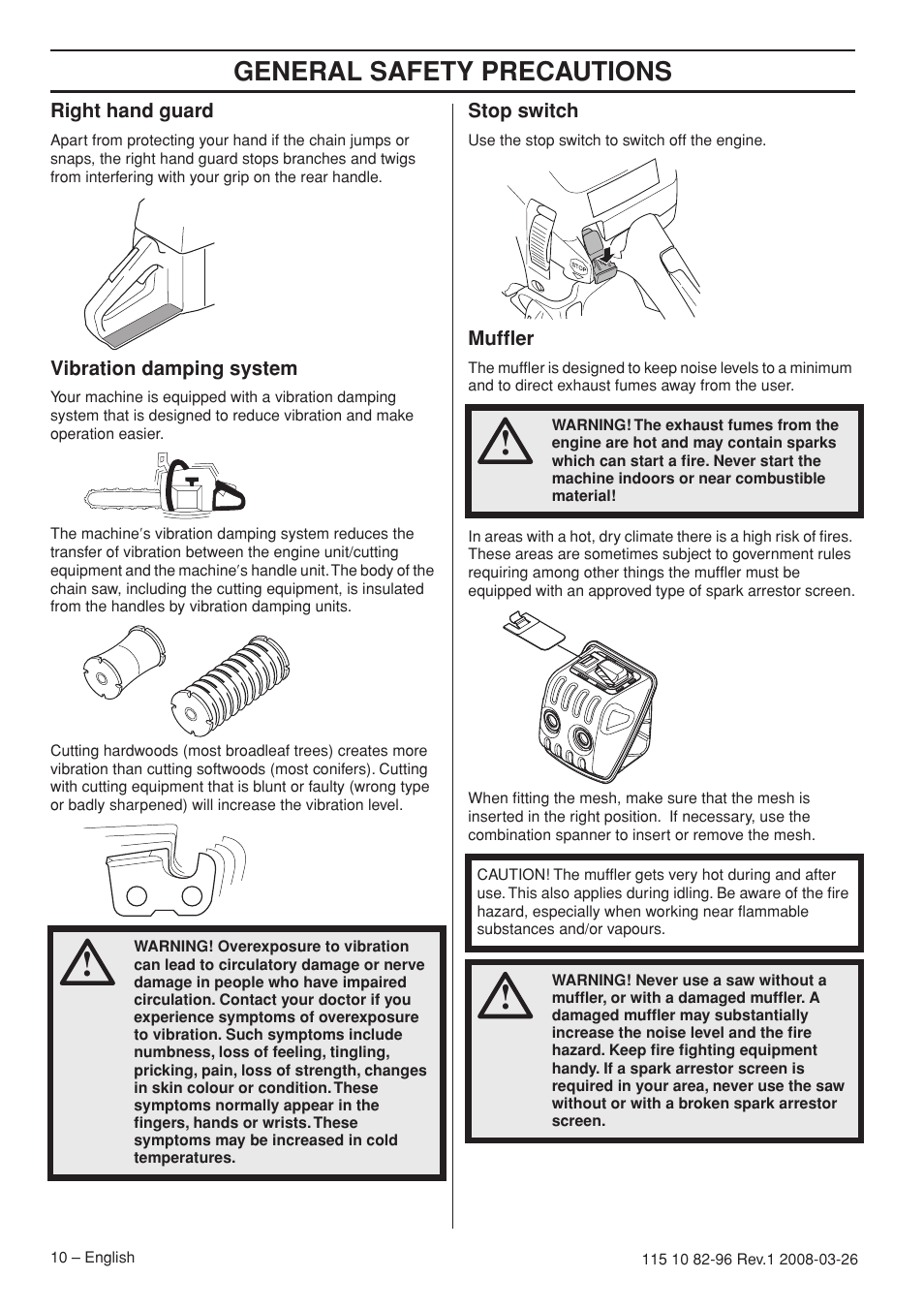 GENERAL SAFETY PRECAUTIONS

Right hand guard

Apart from protecting your hand if the chain jumps or snaps, the right hand guard stops branches and twigs from interfering with your grip on the rear handle.

Vibration damping system

Your machine is equipped with a vibration damping system that is designed to reduce vibration and make operation easier.

The machine′s vibration damping system reduces the transfer of vibration between the engine unit/cutting equipment and the machine′s handle unit. The body of the chain saw, including the cutting equipment, is insulated from the handles by vibration damping units.

Cutting hardwoods (most broadleaf trees) creates more vibration than cutting softwoods (most conifers). Cutting with cutting equipment that is blunt or faulty (wrong type or badly sharpened) will increase the vibration level.

WARNING! Overexposure to vibration can lead to circulatory damage or nerve damage in people who have impaired circulation. Contact your doctor if you experience symptoms of overexposure to vibration. Such symptoms include numbness, loss of feeling, tingling, pricking, pain, loss of strength, changes in skin colour or condition. These symptoms normally appear in the fingers, hands or wrists. These symptoms may be increased in cold temperatures.

Stop switch

Use the stop switch to switch off the engine.

STOP

Muffler

The muffler is designed to keep noise levels to a minimum and to direct exhaust fumes away from the user.

WARNING! The exhaust fumes from the engine are hot and may contain sparks which can start a fire. Never start the machine indoors or near combustible material!

In areas with a hot, dry climate there is a high risk of fires. These areas are sometimes subject to government rules requiring among other things the muffler must be equipped with an approved type of spark arrestor screen.

When fitting the mesh, make sure that the mesh is inserted in the right position. If necessary, use the combination spanner to insert or remove the mesh.

CAUTION! The muffler gets very hot during and after use. This also applies during idling. Be aware of the fire hazard, especially when working near flammable substances and/or vapours.

WARNING! Never use a saw without a muffler, or with a damaged muffler. A damaged muffler may substantially increase the noise level and the fire hazard. Keep fire fighting equipment handy. If a spark arrestor screen is required in your area, never use the saw without or with a broken spark arrestor screen.

10 – English

115 10 82-96 Rev.1 2008-03-26