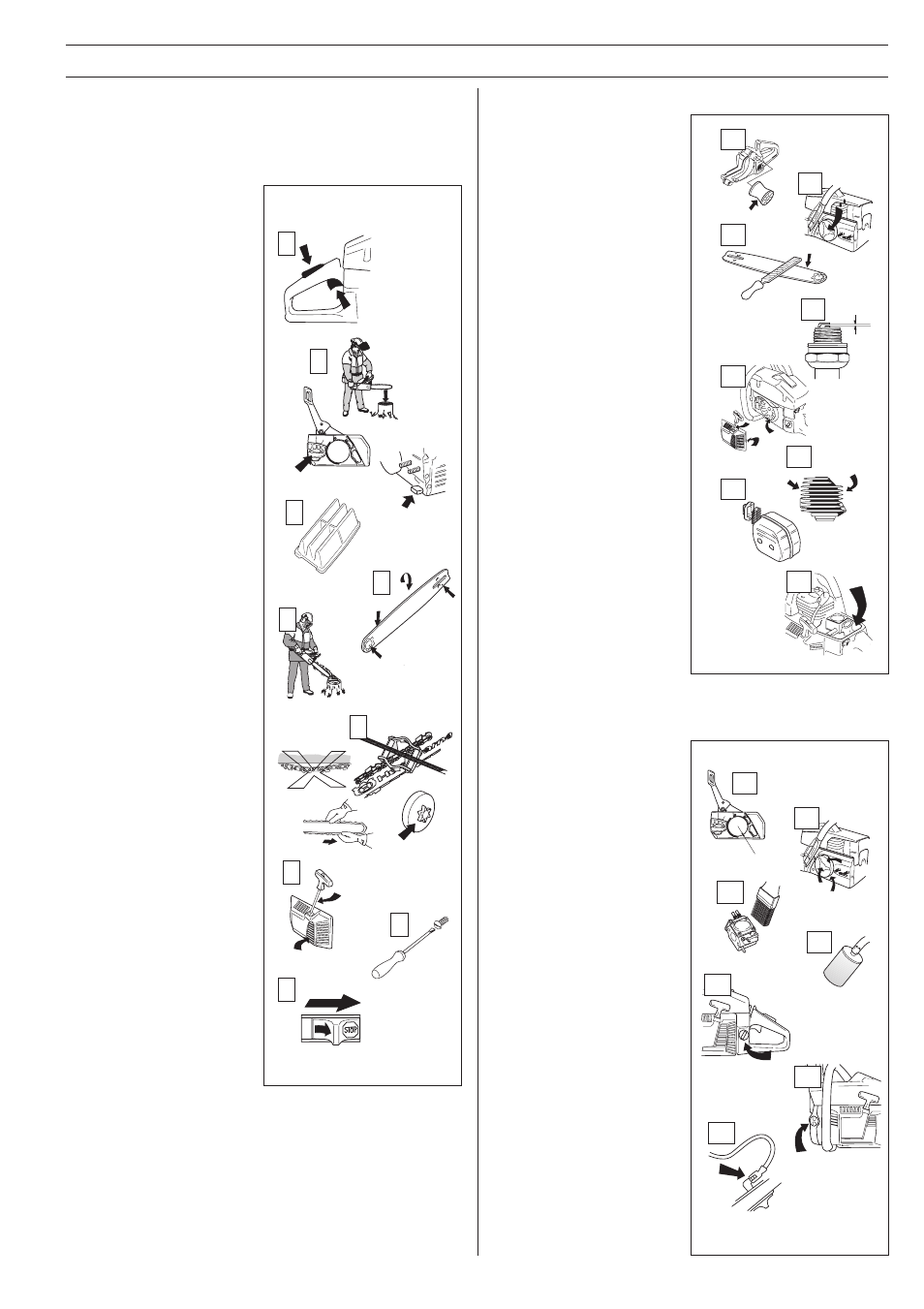 STOP