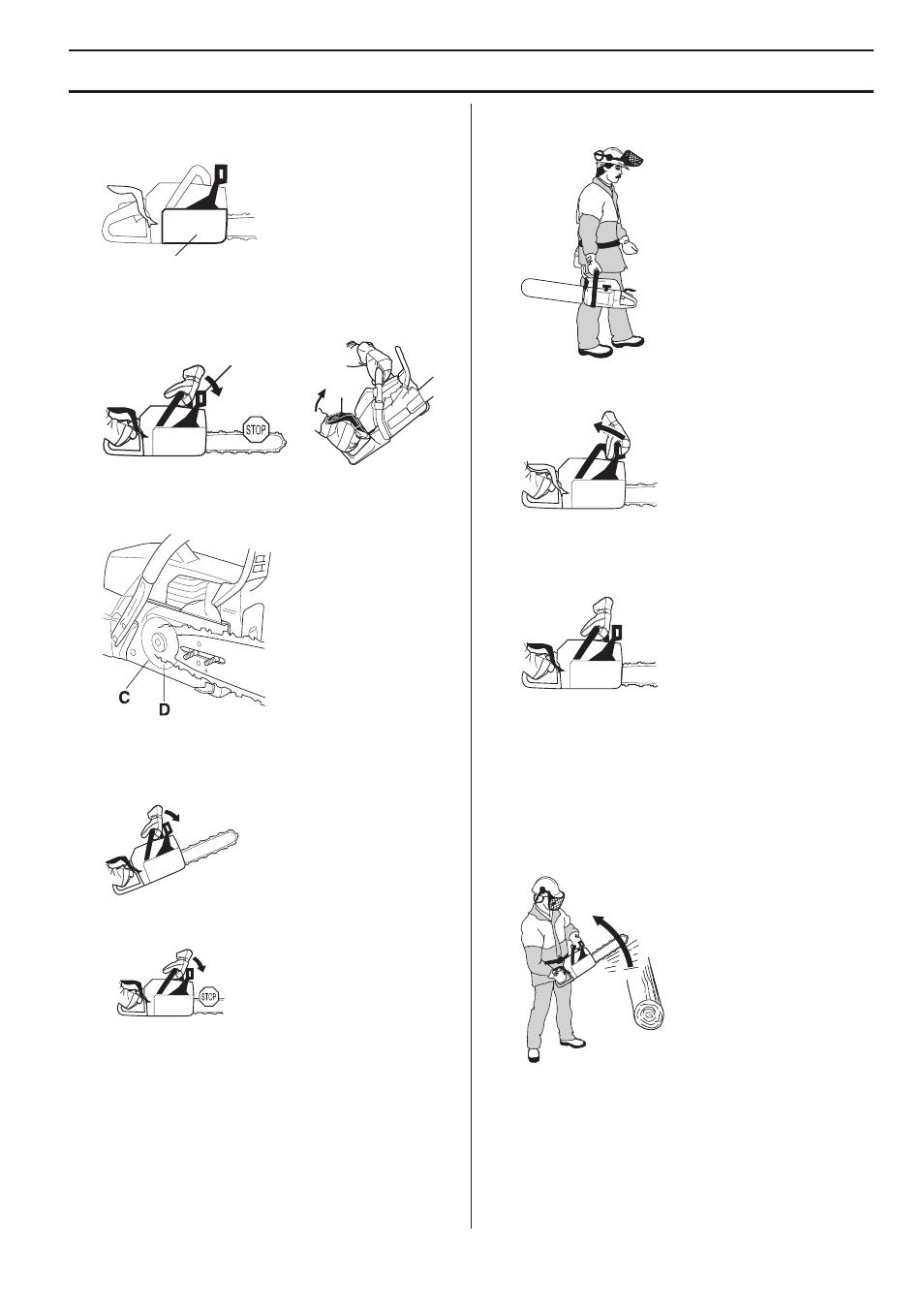 STOP

C

D

STOP