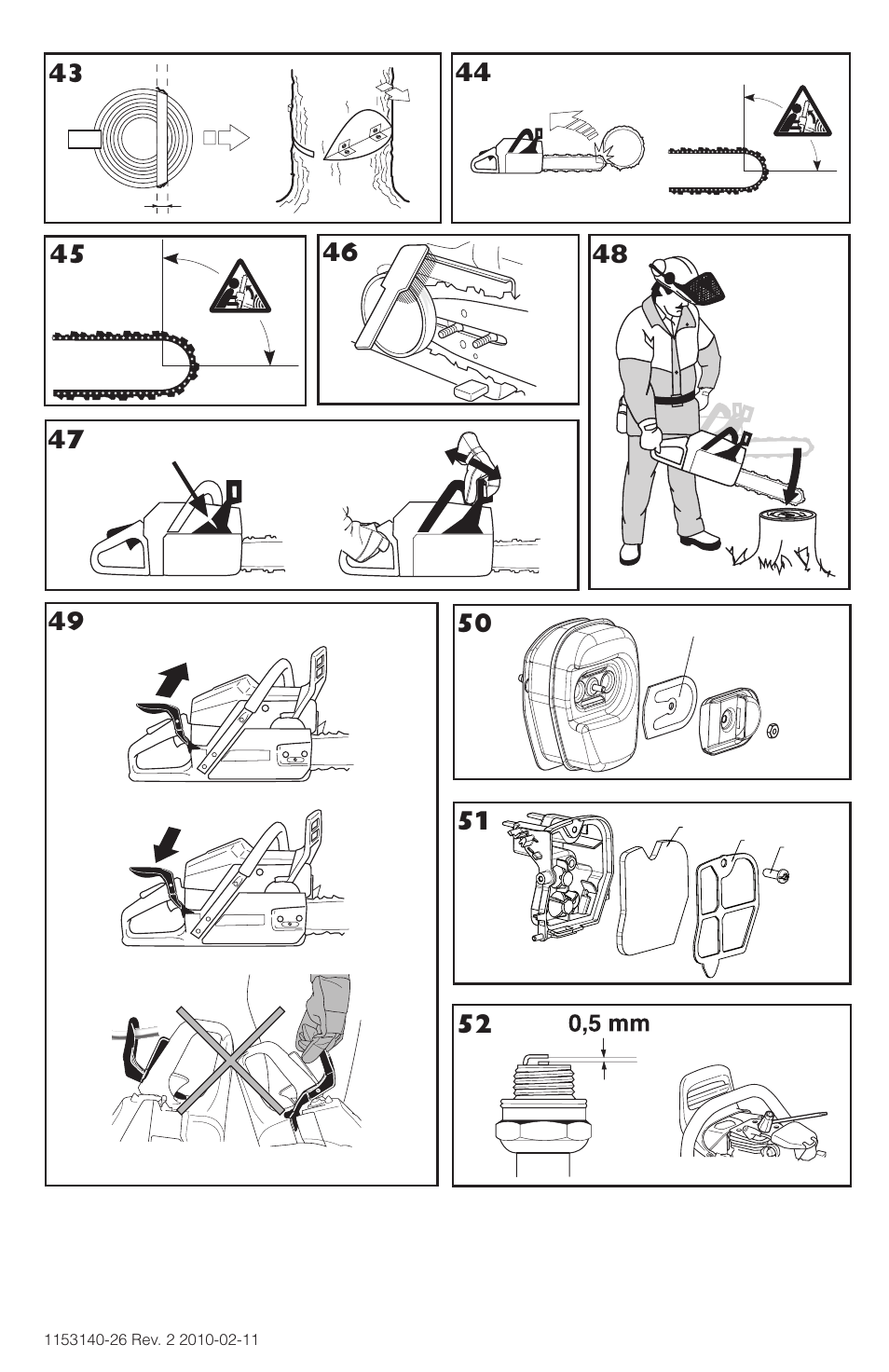 43

44

45

46

48

47

49

50

51

52

0,5 mm

1153140-26 Rev. 2 2010-02-11