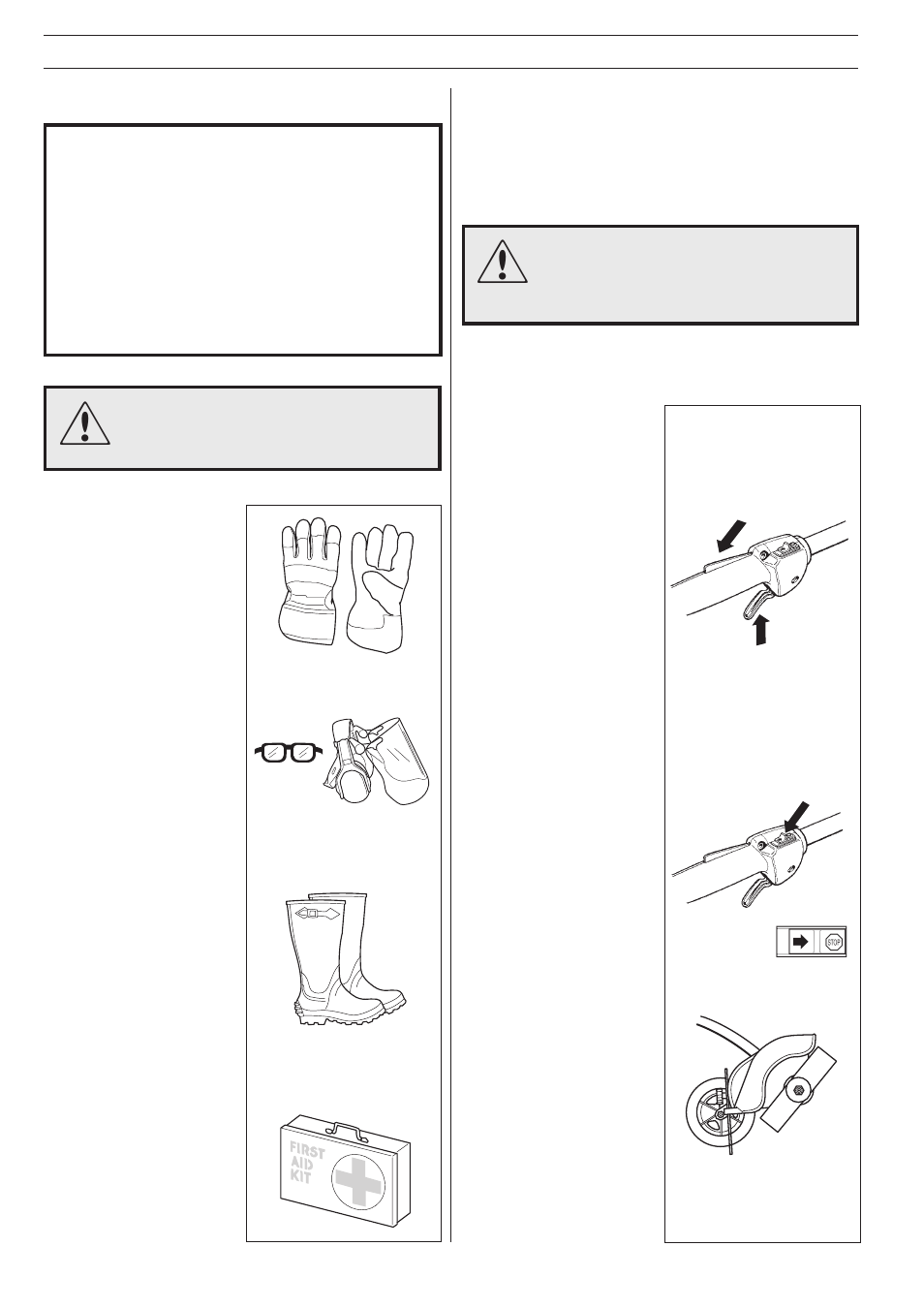 STOP

FIRST AID KIT