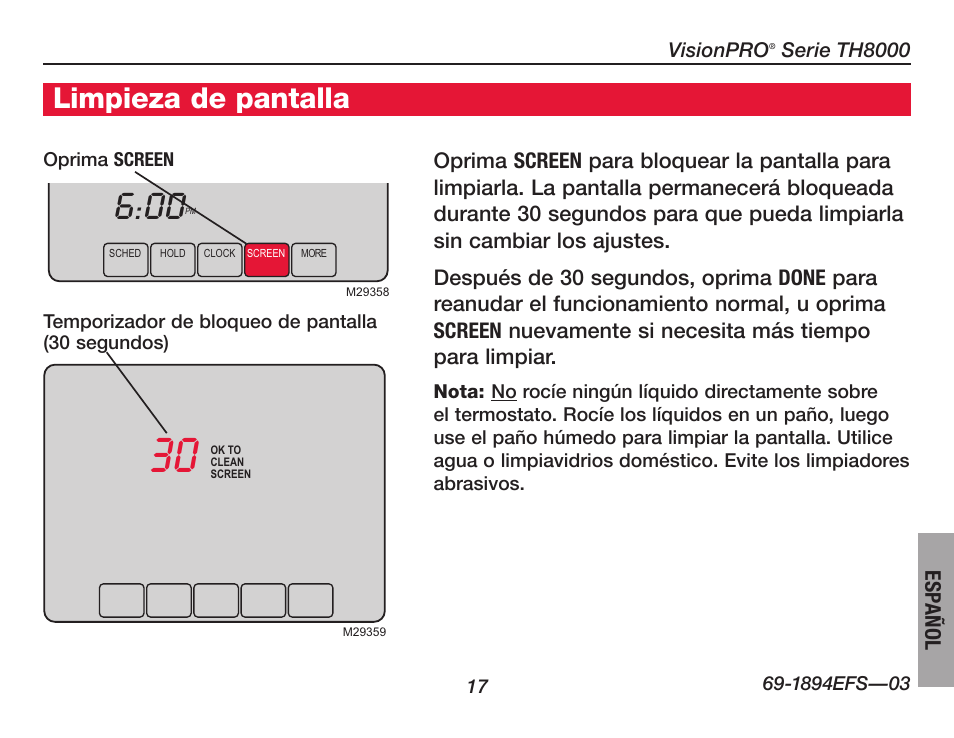 VisionPRO® Serie TH8000

Limpieza de pantalla

Oprima SCREEN

6:00 PM

SCHED HOLD CLOCK SCREEN MORE

M29358

Temporizador de bloqueo de pantalla (30 segundos)

30 OK TO CLEAN SCREEN

M29359

Oprima SCREEN para bloquear la pantalla para limpiarla. La pantalla permanecerá bloqueada durante 30 segundos para que pueda limpiarla sin cambiar los ajustes.

Después de 30 segundos, oprima DONE para reanudar el funcionamiento normal, u oprima SCREEN nuevamente si necesita más tiempo para limpiar.

Nota: No rocíe ningún líquido directamente sobre el termostato. Rocíe los líquidos en un paño, luego use el paño húmedo para limpiar la pantalla. Utilice agua o limpiavidrios doméstico. Evite los limpiadores abrasivos.

ESPAÑOL

17

69-1894EFS—03