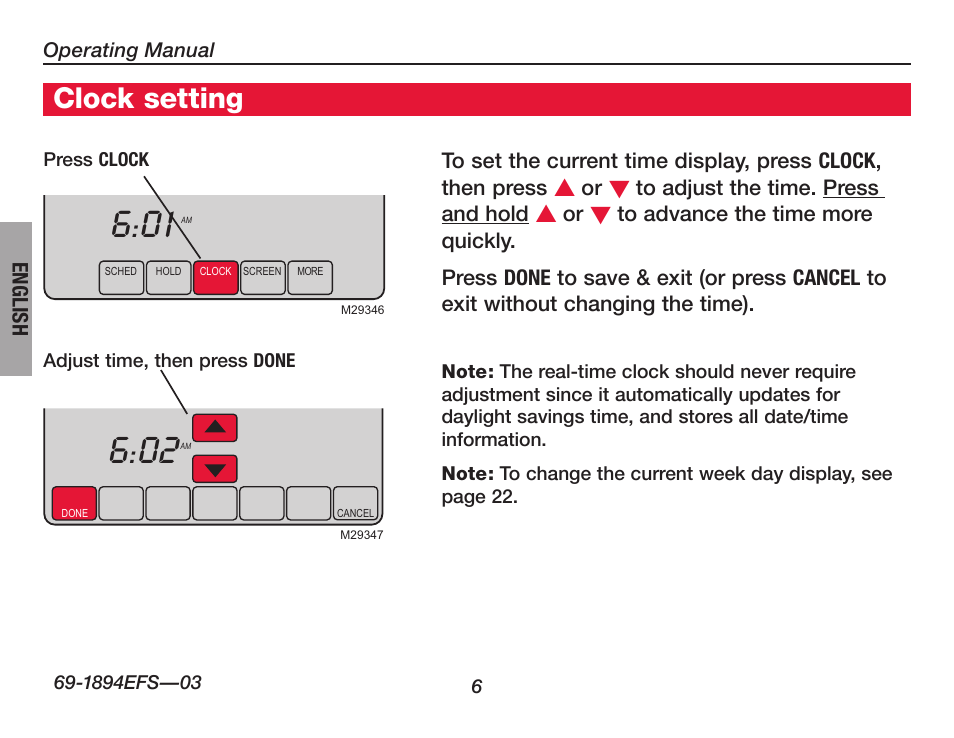 Operating Manual

Clock setting

ENGLISH

Press CLOCK

6:01 AM

SCHED HOLD CLOCK SCREEN MORE

M29346

Adjust time, then press DONE

6:02 AM

DONE CANCEL

M29347

To set the current time display, press CLOCK, then press ▲ or ▼ to adjust the time. Press and hold ▲ or ▼ to advance the time more quickly.

Press DONE to save & exit (or press CANCEL to exit without changing the time).

Note: The real-time clock should never require adjustment since it automatically updates for daylight savings time, and stores all date/time information.

Note: To change the current week day display, see page 22.

69-1894EFS—03

6