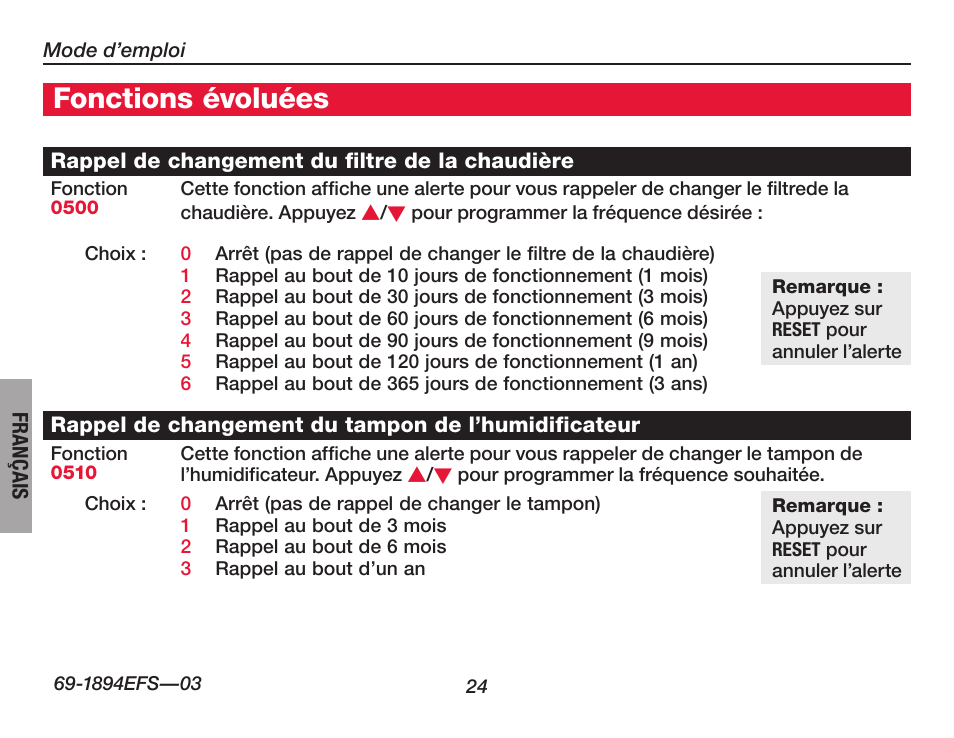 Mode d'emploi

Fonctions évoluées

Rappel de changement du filtre de la chaudière

Fonction
0500

Cette fonction affiche une alerte pour vous rappeler de changer le filtrede la chaudière. Appuyez ▲/▼ pour programmer la fréquence désirée :

Choix :
0 Arrêt (pas de rappel de changer le filtre de la chaudière)
1 Rappel au bout de 10 jours de fonctionnement (1 mois)
2 Rappel au bout de 30 jours de fonctionnement (3 mois)
3 Rappel au bout de 60 jours de fonctionnement (6 mois)
4 Rappel au bout de 90 jours de fonctionnement (9 mois)
5 Rappel au bout de 120 jours de fonctionnement (1 an)
6 Rappel au bout de 365 jours de fonctionnement (3 ans)

Remarque : Appuyez sur RESET pour annuler l'alerte

FRANÇAIS

Rappel de changement du tampon de l'humidificateur

Fonction
0510

Cette fonction affiche une alerte pour vous rappeler de changer le tampon de l'humidificateur. Appuyez ▲/▼ pour programmer la fréquence souhaitée.

Choix :
0 Arrêt (pas de rappel de changer le tampon)
1 Rappel au bout de 3 mois
2 Rappel au bout de 6 mois
3 Rappel au bout d'un an

Remarque : Appuyez sur RESET pour annuler l'alerte

69-1894EFS—03

24