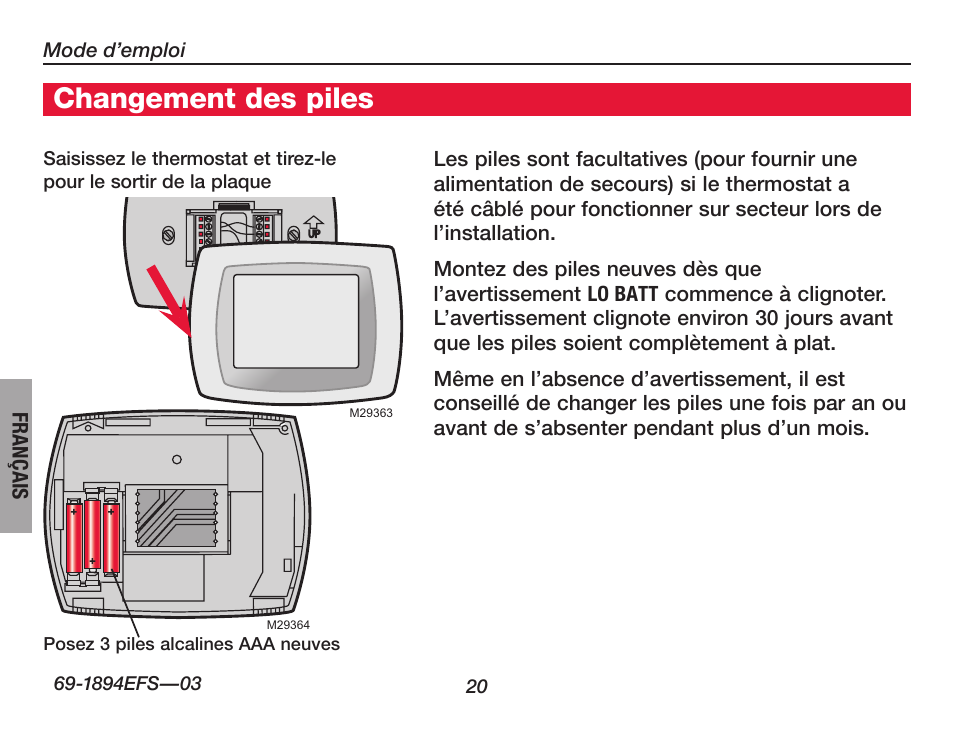 Mode d'emploi

Changement des piles

Saisissez le thermostat et tirez-le pour le sortir de la plaque

UP

M29363

FRANÇAIS

M29364

Posez 3 piles alcalines AAA neuves

Les piles sont facultatives (pour fournir une alimentation de secours) si le thermostat a été câblé pour fonctionner sur secteur lors de l'installation.

Montez des piles neuves dès que l'avertissement LO BATT commence à clignoter. L'avertissement clignote environ 30 jours avant que les piles soient complètement à plat.

Même en l'absence d'avertissement, il est conseillé de changer les piles une fois par an ou avant de s'absenter pendant plus d'un mois.

69-1894EFS—03

20