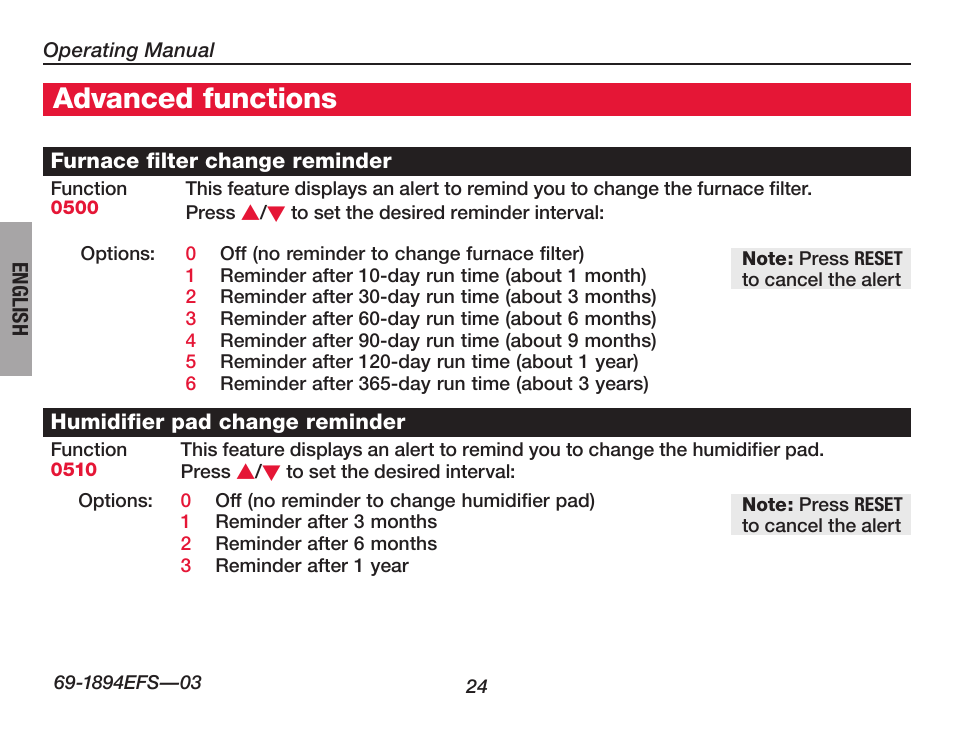 Operating Manual

Advanced functions

ENGLISH

Furnace filter change reminder

Function
0500

This feature displays an alert to remind you to change the furnace filter. Press ▲/▼ to set the desired reminder interval:

Options:
0 Off (no reminder to change furnace filter)
1 Reminder after 10-day run time (about 1 month)
2 Reminder after 30-day run time (about 3 months)
3 Reminder after 60-day run time (about 6 months)
4 Reminder after 90-day run time (about 9 months)
5 Reminder after 120-day run time (about 1 year)
6 Reminder after 365-day run time (about 3 years)

Note: Press RESET to cancel the alert

Humidifier pad change reminder

Function
0510

This feature displays an alert to remind you to change the humidifier pad. Press ▲/▼ to set the desired interval:

Options:
0 Off (no reminder to change humidifier pad)
1 Reminder after 3 months
2 Reminder after 6 months
3 Reminder after 1 year

Note: Press RESET to cancel the alert

69-1894EFS—03

24