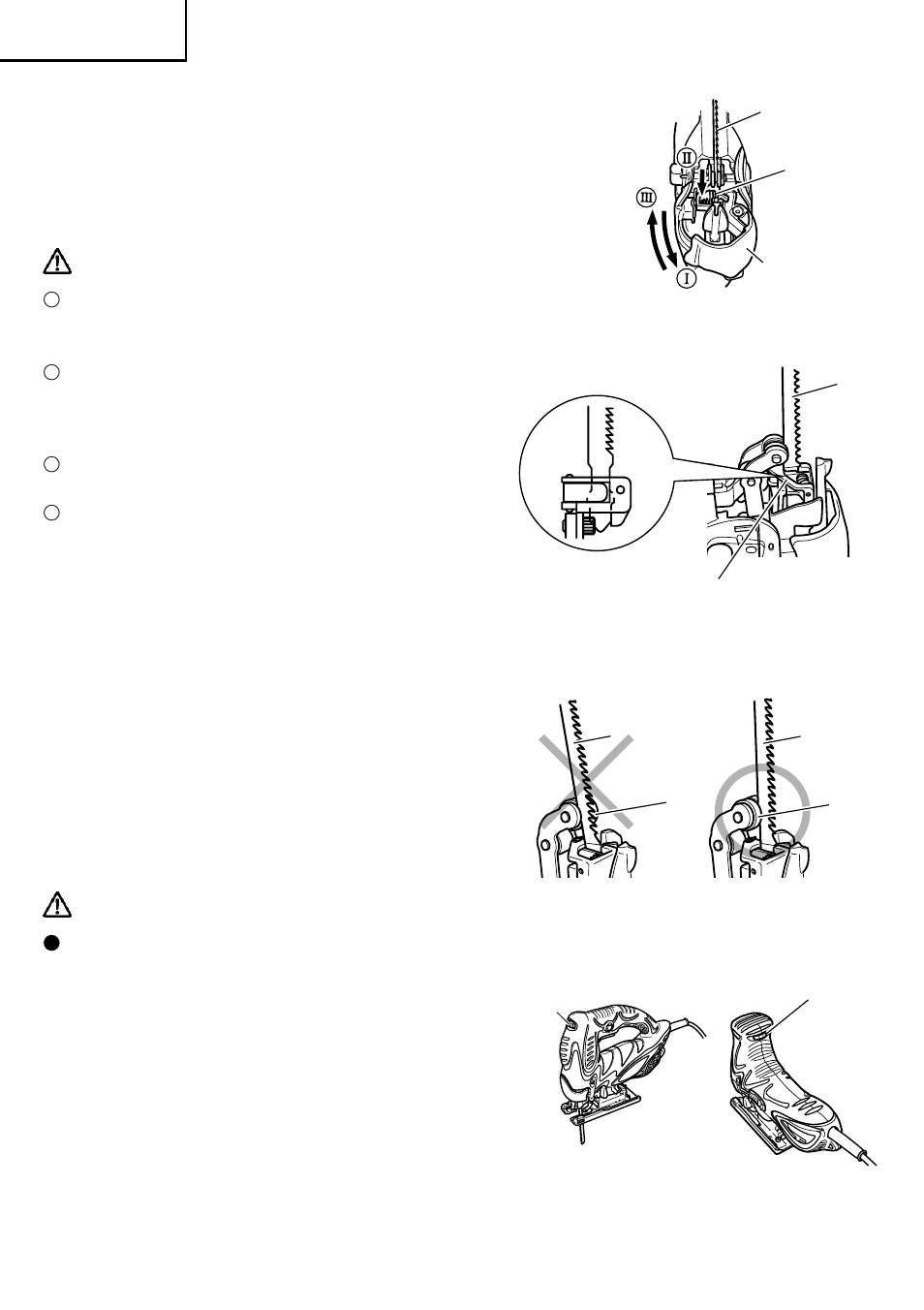 II

III

I