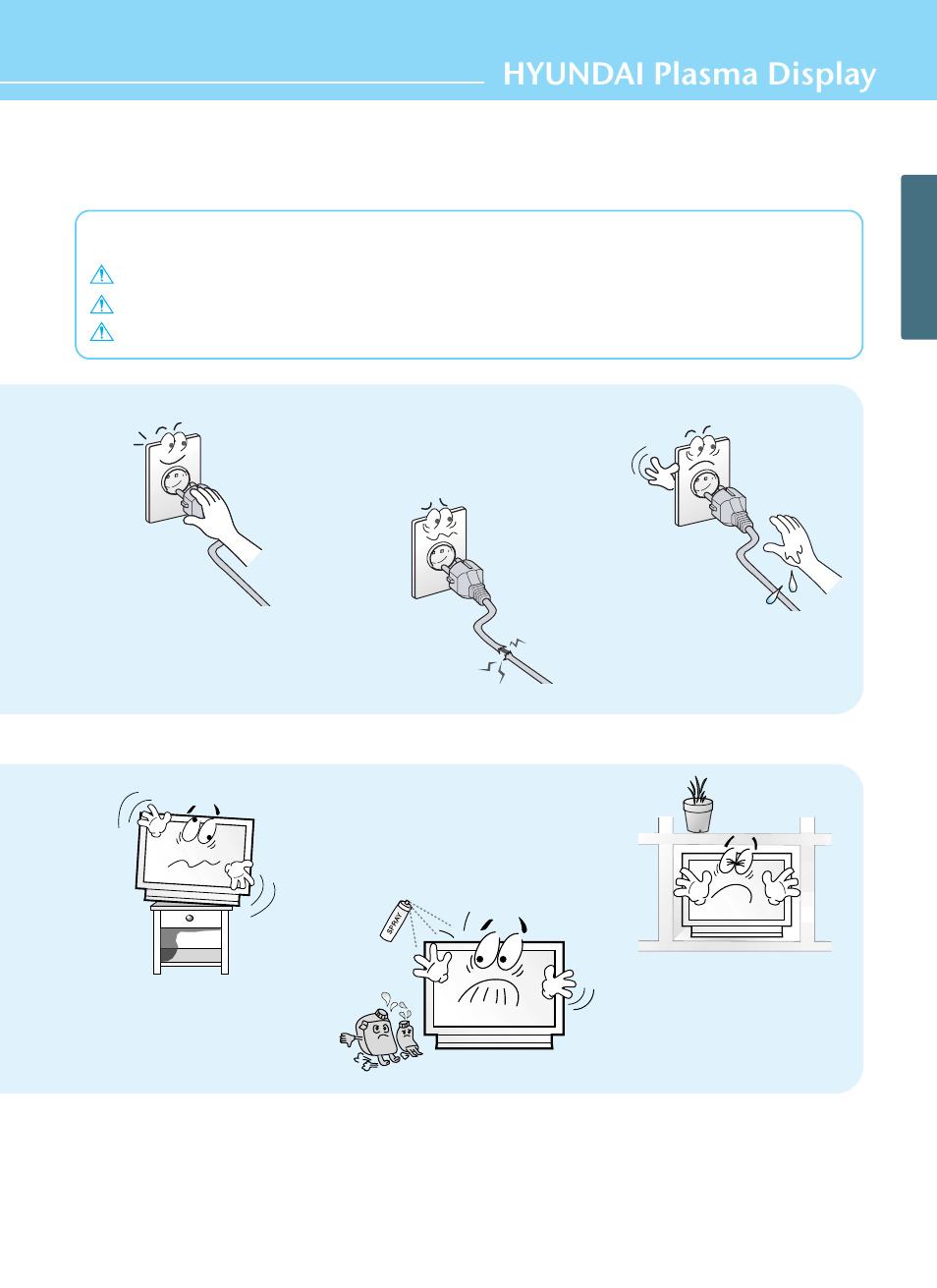 HYUNDAI Plasma Display

SPRAY