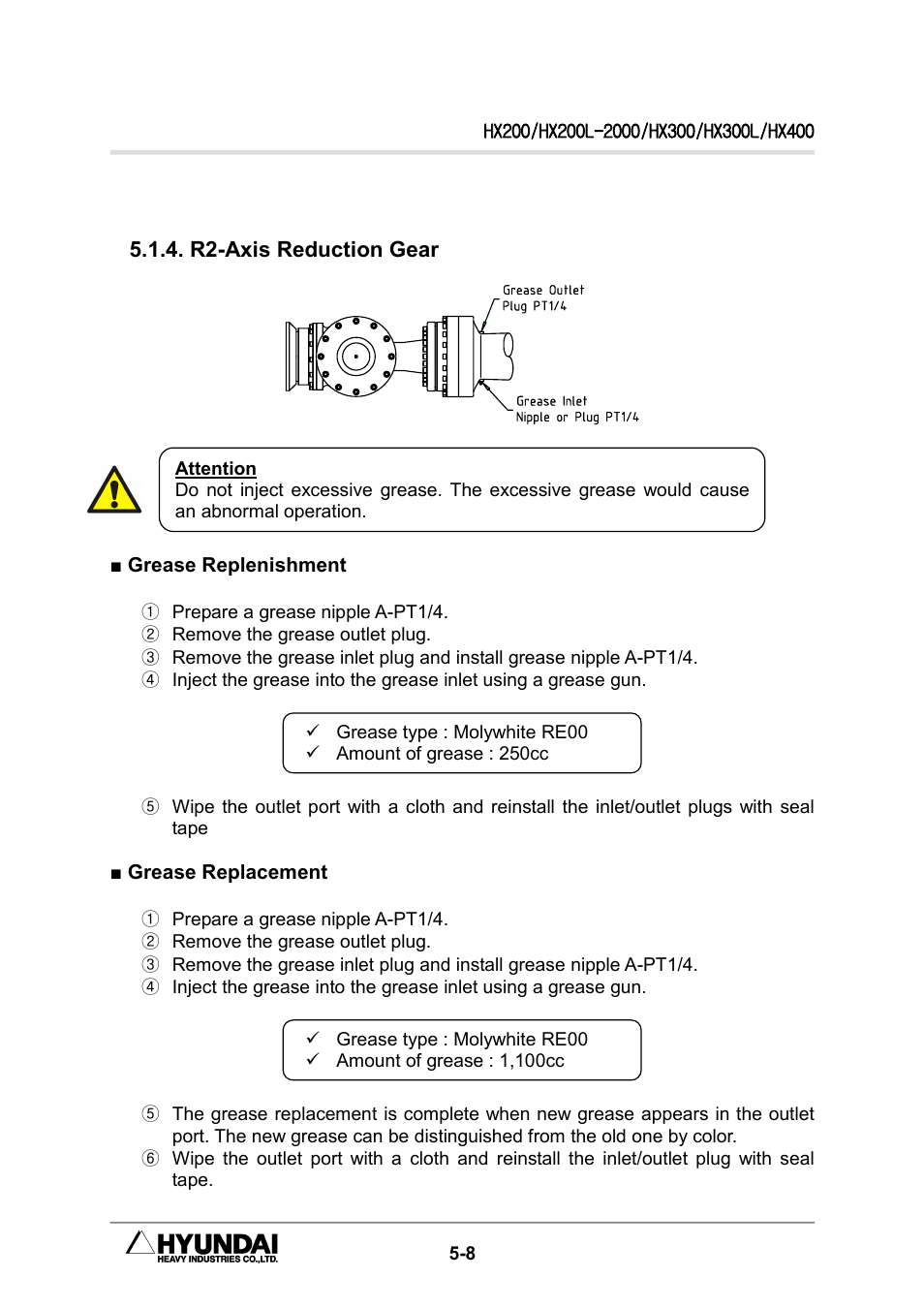 HX200/HX200L-2000/HX300/HX300L/HX400

5.1.4. R2-Axis Reduction Gear

Grease Outlet
Plug PT1/4

Grease Inlet
Nipple or Plug PT1/4

Attention
Do not inject excessive grease. The excessive grease would cause an abnormal operation.

■ Grease Replenishment

① Prepare a grease nipple A-PT1/4.
② Remove the grease outlet plug.
③ Remove the grease inlet plug and install grease nipple A-PT1/4.
④ Inject the grease into the grease inlet using a grease gun.

✓ Grease type : Molywhite RE00
✓ Amount of grease : 250cc

⑤ Wipe the outlet port with a cloth and reinstall the inlet/outlet plugs with seal tape

■ Grease Replacement

① Prepare a grease nipple A-PT1/4.
② Remove the grease outlet plug.
③ Remove the grease inlet plug and install grease nipple A-PT1/4.
④ Inject the grease into the grease inlet using a grease gun.

✓ Grease type : Molywhite RE00
✓ Amount of grease : 1,100cc

⑤ The grease replacement is complete when new grease appears in the outlet port. The new grease can be distinguished from the old one by color.
⑥ Wipe the outlet port with a cloth and reinstall the inlet/outlet plug with seal tape.

HYUNDAI
HEAVY INDUSTRIES CO.,LTD.

5-8