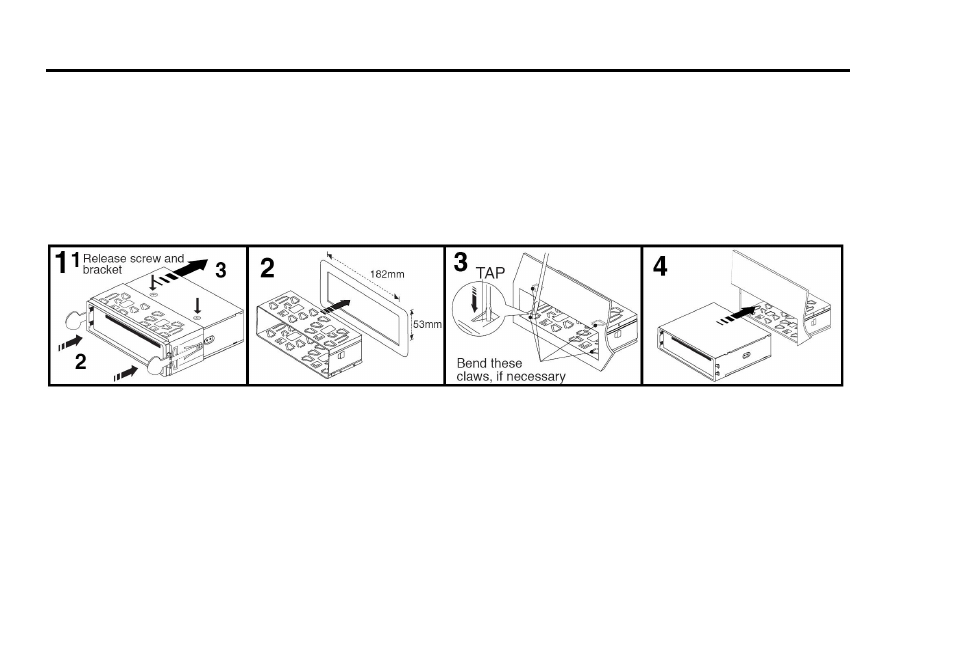 1 1 Release screw and bracket
3
2

2
182mm
53mm

3 TAP
Bend these claws, if necessary

4