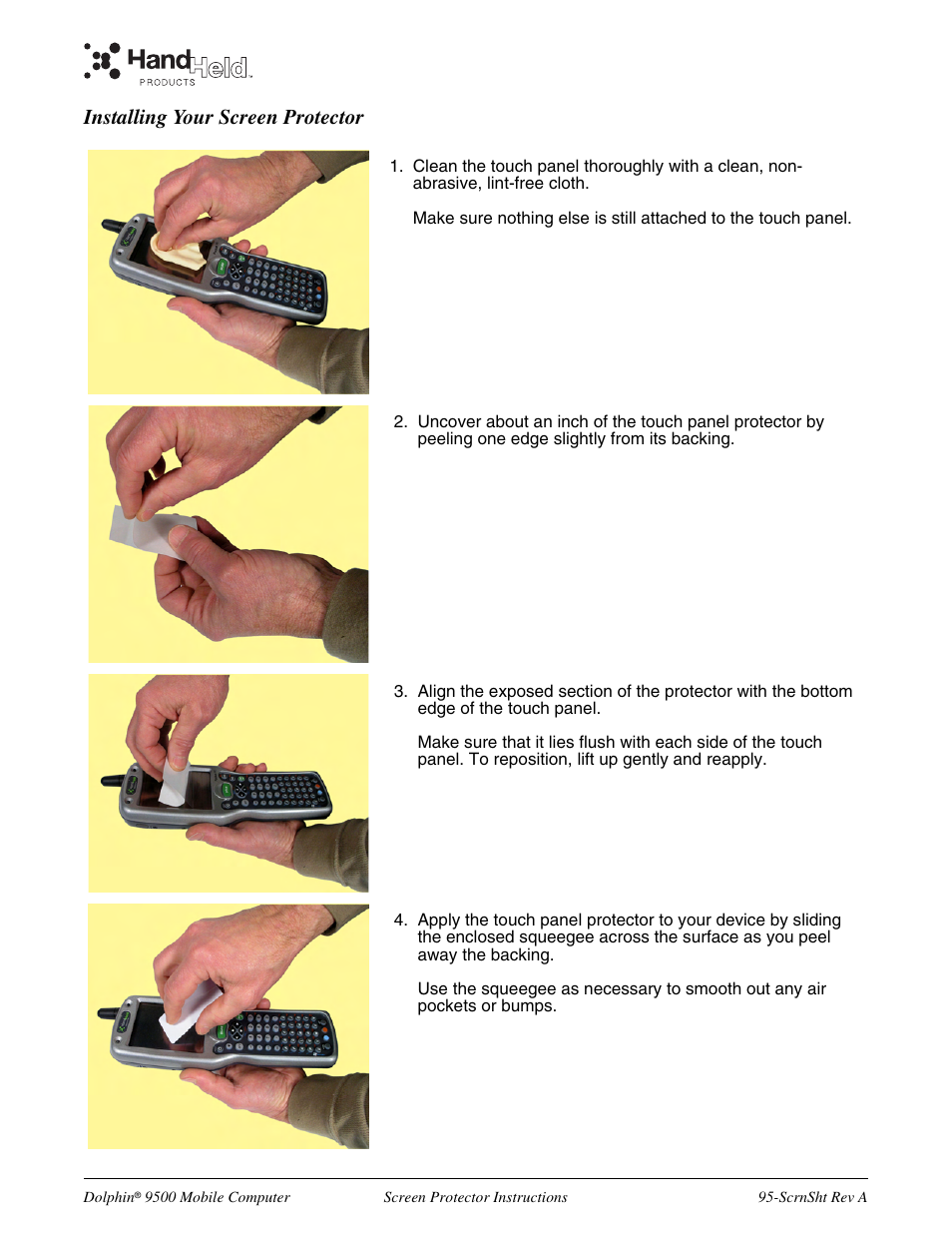 HandHeld.
PRODUCTS

Installing Your Screen Protector

1. Clean the touch panel thoroughly with a clean, non-abrasive, lint-free cloth.

Make sure nothing else is still attached to the touch panel.

2. Uncover about an inch of the touch panel protector by peeling one edge slightly from its backing.

3. Align the exposed section of the protector with the bottom edge of the touch panel.

Make sure that it lies flush with each side of the touch panel. To reposition, lift up gently and reapply.

4. Apply the touch panel protector to your device by sliding the enclosed squeegee across the surface as you peel away the backing.

Use the squeegee as necessary to smooth out any air pockets or bumps.

Dolphin® 9500 Mobile Computer    Screen Protector Instructions    95-ScrnSht Rev A