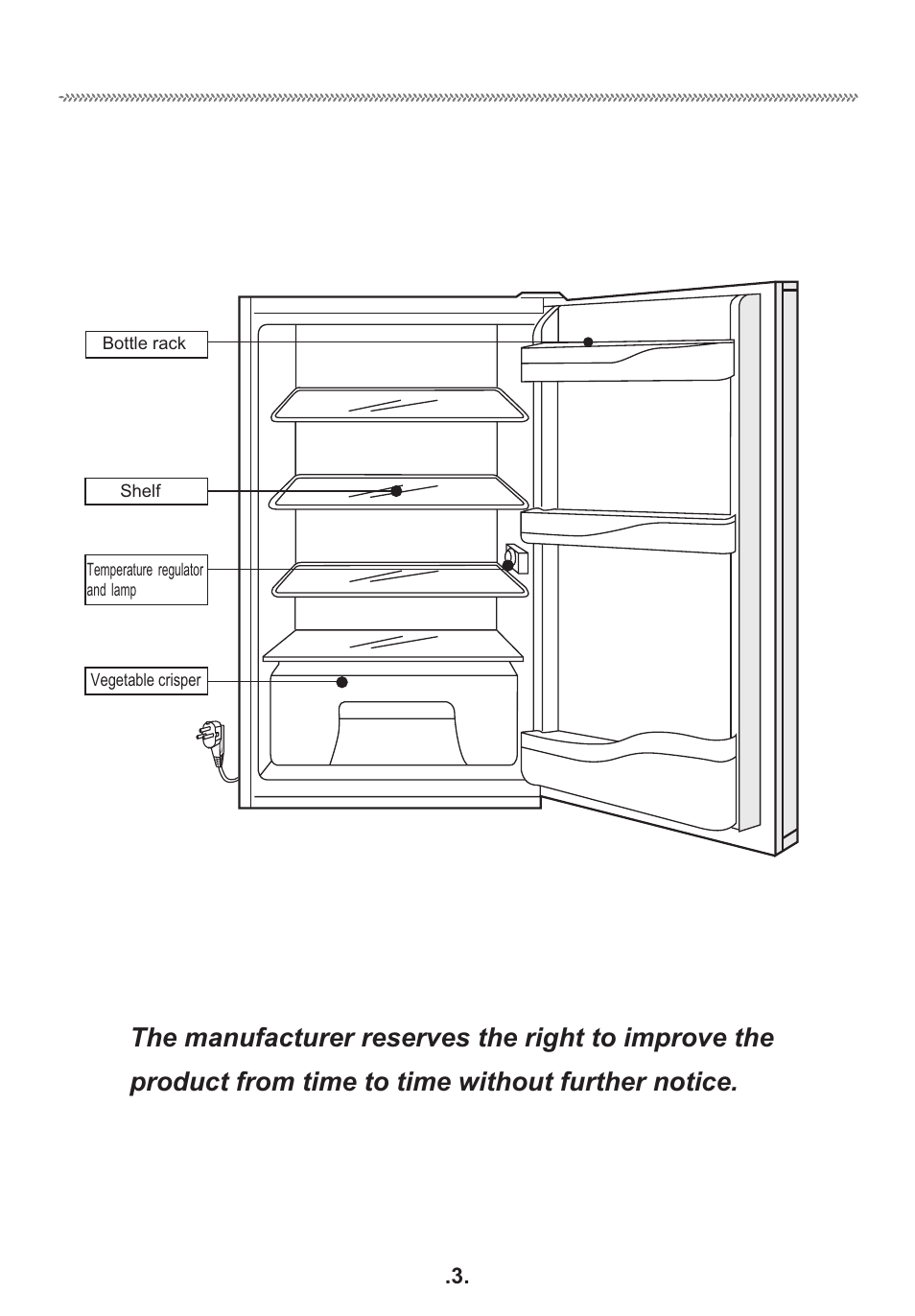 Bottle rack

Shelf

Temperature regulator and lamp

Vegetable crisper

The manufacturer reserves the right to improve the product from time to time without further notice.

.3.