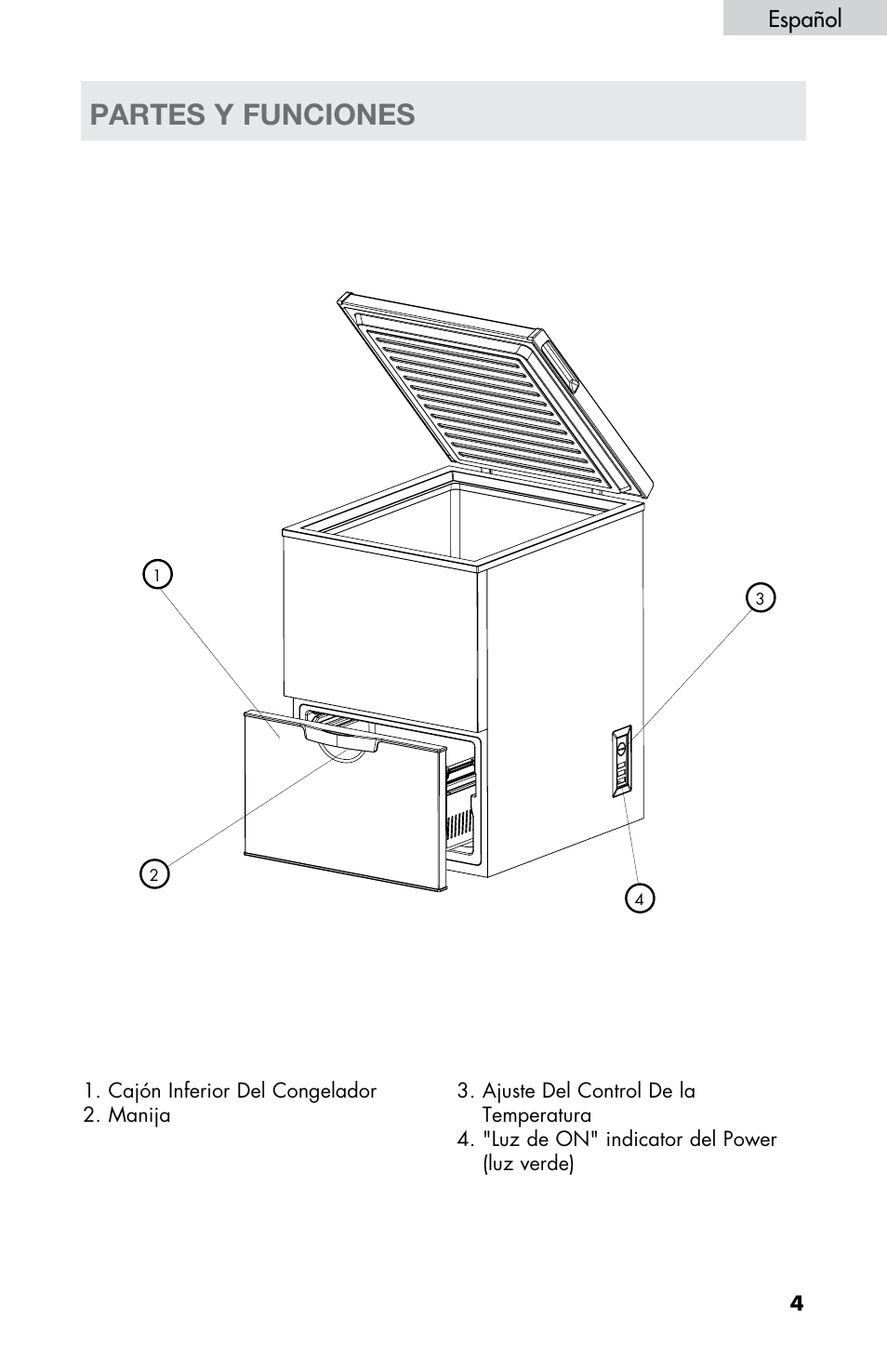 Español

PARTES Y FUNCIONES

1

3

2

4

1. Cajón Inferior Del Congelador
2. Manija

3. Ajuste Del Control De la Temperatura
4. "Luz de ON" indicator del Power (luz verde)

4