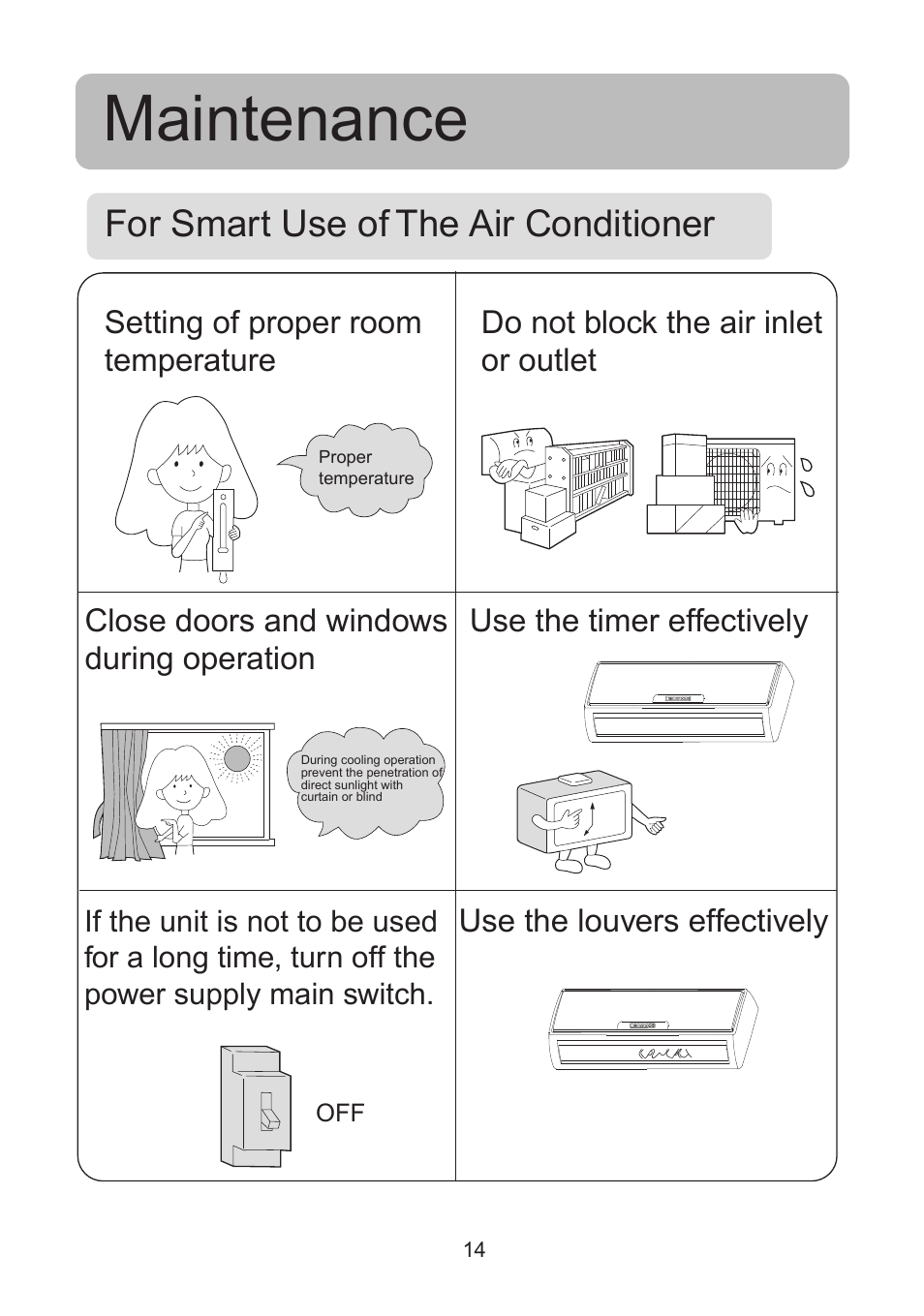 Maintenance

For Smart Use of The Air Conditioner

Setting of proper room temperature

Proper temperature

Do not block the air inlet or outlet

Close doors and windows during operation

During cooling operation prevent the penetration of direct sunlight with curtain or blind

Use the timer effectively

If the unit is not to be used for a long time, turn off the power supply main switch.

OFF

Use the louvers effectively

14