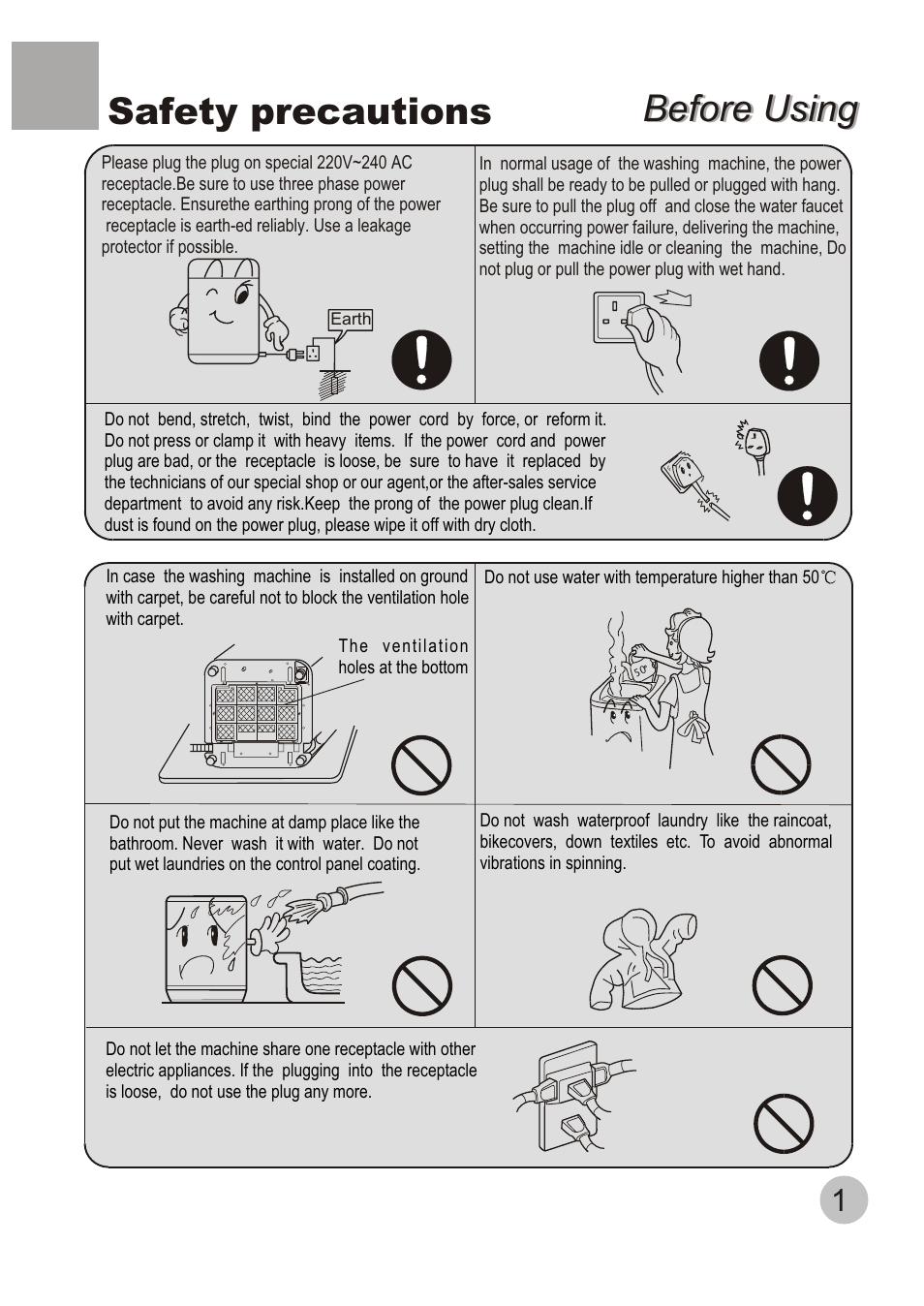 Safety precautions

Before Using

Please plug the plug on special 220V~240 AC receptacle.Be sure to use three phase power receptacle. Ensurethe earthing prong of the power receptacle is earth-ed reliably. Use a leakage protector if possible.

Earth

In normal usage of the washing machine, the power plug shall be ready to be pulled or plugged with hang. Be sure to pull the plug off and close the water faucet when occurring power failure, delivering the machine, setting the machine idle or cleaning the machine, Do not plug or pull the power plug with wet hand.

Do not bend, stretch, twist, bind the power cord by force, or reform it. Do not press or clamp it with heavy items. If the power cord and power plug are bad, or the receptacle is loose, be sure to have it replaced by the technicians of our special shop or our agent,or the after-sales service department to avoid any risk.Keep the prong of the power plug clean.If dust is found on the power plug, please wipe it off with dry cloth.

In case the washing machine is installed on ground with carpet, be careful not to block the ventilation hole with carpet.

The ventilation holes at the bottom

Do not use water with temperature higher than 50℃

50°

Do not put the machine at damp place like the bathroom. Never wash it with water. Do not put wet laundries on the control panel coating.

Do not wash waterproof laundry like the raincoat, bikecovers, down textiles etc. To avoid abnormal vibrations in spinning.

Do not let the machine share one receptacle with other electric appliances. If the plugging into the receptacle is loose, do not use the plug any more.

1