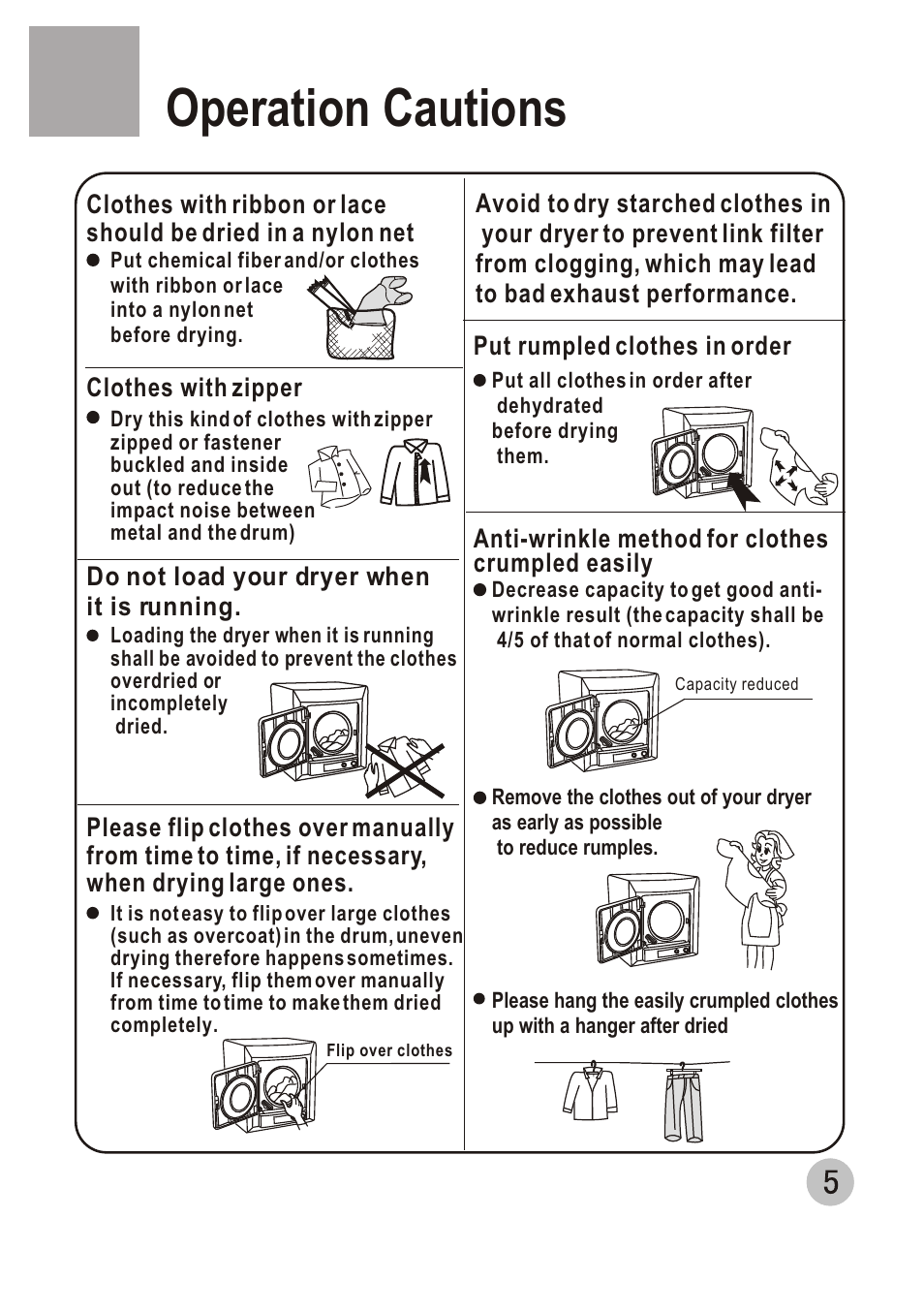 Operation Cautions

Clothes with ribbon or lace should be dried in a nylon net

● Put chemical fiber and/or clothes with ribbon or lace into a nylon net before drying.

Clothes with zipper

● Dry this kind of clothes with zipper zipped or fastener buckled and inside out (to reduce the impact noise between metal and the drum)

Do not load your dryer when it is running.

● Loading the dryer when it is running shall be avoided to prevent the clothes overdried or incompletely dried.

Please flip clothes over manually from time to time, if necessary, when drying large ones.

● It is not easy to flip over large clothes (such as overcoat) in the drum, uneven drying therefore happens sometimes. If necessary, flip them over manually from time to time to make them dried completely.

Flip over clothes

Avoid to dry starched clothes in your dryer to prevent link filter from clogging, which may lead to bad exhaust performance.

Put rumpled clothes in order

● Put all clothes in order after dehydrated before drying them.

Anti-wrinkle method for clothes crumpled easily

● Decrease capacity to get good anti-wrinkle result (the capacity shall be 4/5 of that of normal clothes).

Capacity reduced

● Remove the clothes out of your dryer as early as possible to reduce rumples.

● Please hang the easily crumpled clothes up with a hanger after dried

5