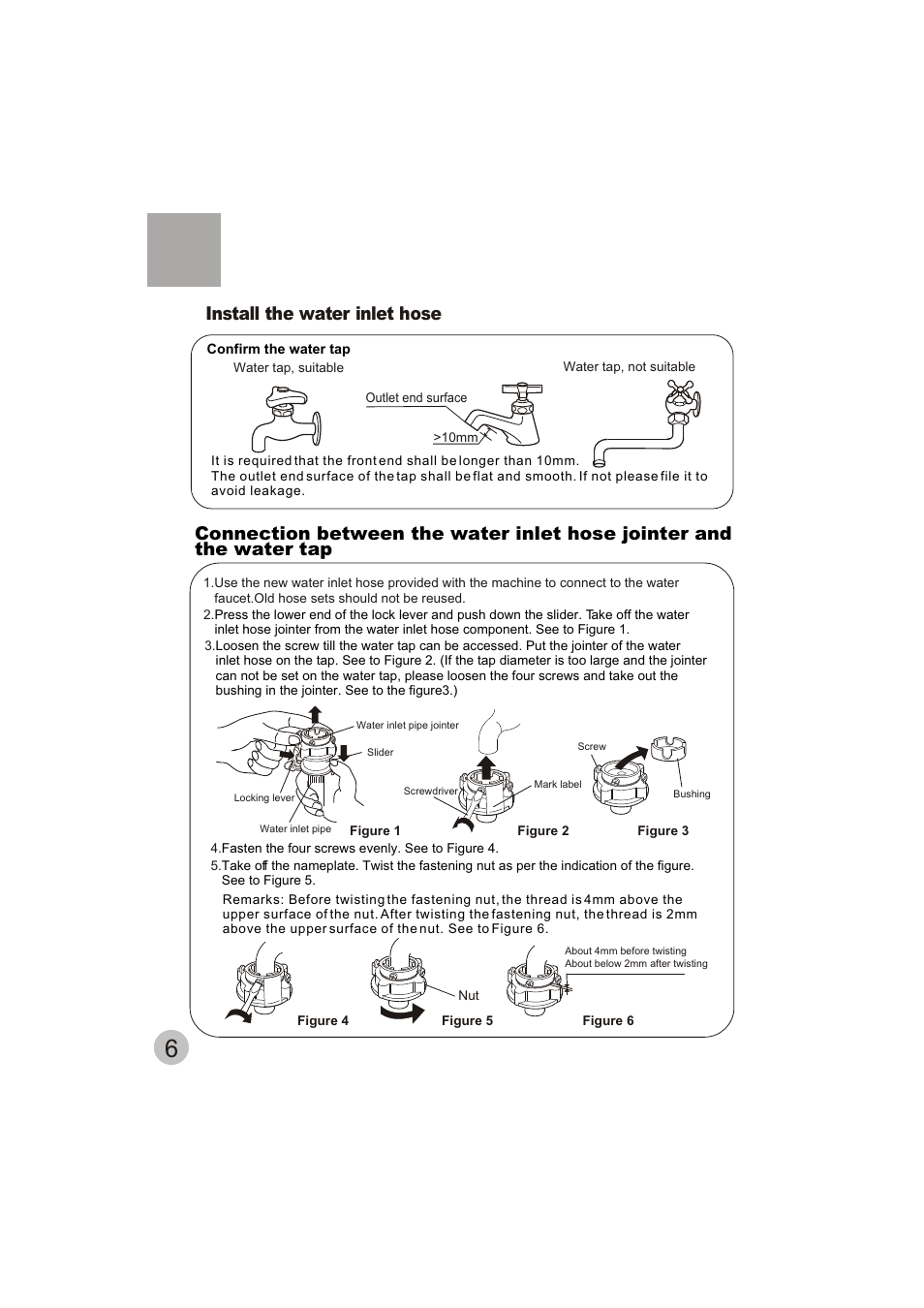 Install the water inlet hose

Confirm the water tap

Water tap, suitable

Outlet end surface

>10mm

Water tap, not suitable

It is required that the front end shall be longer than 10mm.
The outlet end surface of the tap shall be flat and smooth. If not please file it to avoid leakage.

Connection between the water inlet hose jointer and the water tap

1.Use the new water inlet hose provided with the machine to connect to the water faucet.Old hose sets should not be reused.
2.Press the lower end of the lock lever and push down the slider. Take off the water inlet hose jointer from the water inlet hose component. See to Figure 1.
3.Loosen the screw till the water tap can be accessed. Put the jointer of the water inlet hose on the tap. See to Figure 2. (If the tap diameter is too large and the jointer can not be set on the water tap, please loosen the four screws and take out the bushing in the jointer. See to the figure3.)

Water inlet pipe jointer

Slider

Locking lever

Water inlet pipe

Figure 1

Screwdriver

Mark label

Figure 2

Screw

Bushing

Figure 3

4.Fasten the four screws evenly. See to Figure 4.
5.Take off the nameplate. Twist the fastening nut as per the indication of the figure. See to Figure 5.

Remarks: Before twisting the fastening nut, the thread is 4mm above the upper surface of the nut. After twisting the fastening nut, the thread is 2mm above the upper surface of the nut. See to Figure 6.

Figure 4

Nut

Figure 5

About 4mm before twisting
About below 2mm after twisting

Figure 6

6