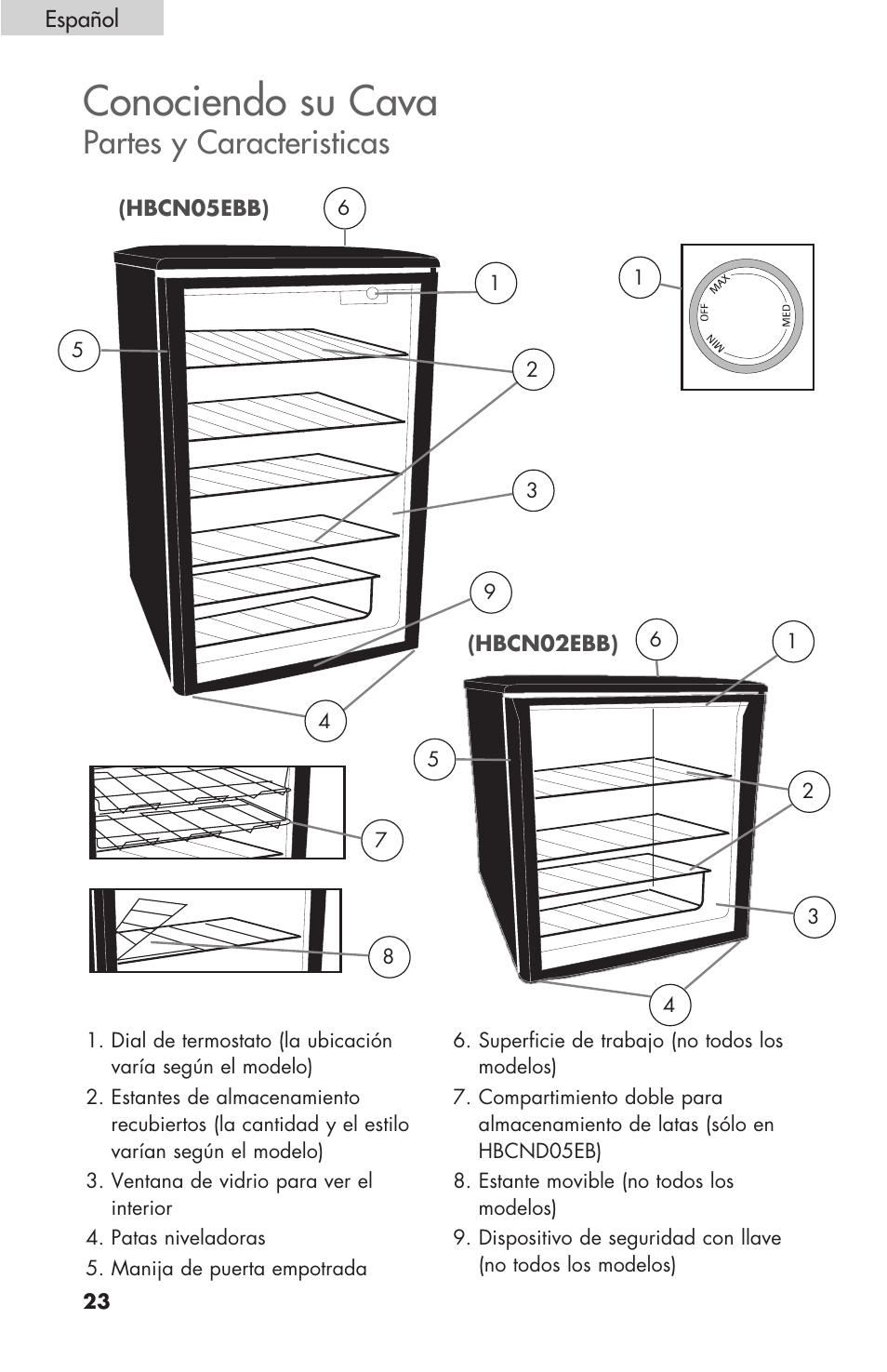 Español

Conociendo su Cava
Partes y Caracteristicas

(HBCN05EBB)

6

1

5

2

3

9

4

7

8

1

OFF MAX MED MIN

(HBCN02EBB)

6

1

5

2

3

4

1. Dial de termostato (la ubicación varía según el modelo)
2. Estantes de almacenamiento recubiertos (la cantidad y el estilo varían según el modelo)
3. Ventana de vidrio para ver el interior
4. Patas niveladoras
5. Manija de puerta empotrada

6. Superficie de trabajo (no todos los modelos)
7. Compartimiento doble para almacenamiento de latas (sólo en HBCND05EB)
8. Estante movible (no todos los modelos)
9. Dispositivo de seguridad con llave (no todos los modelos)

23