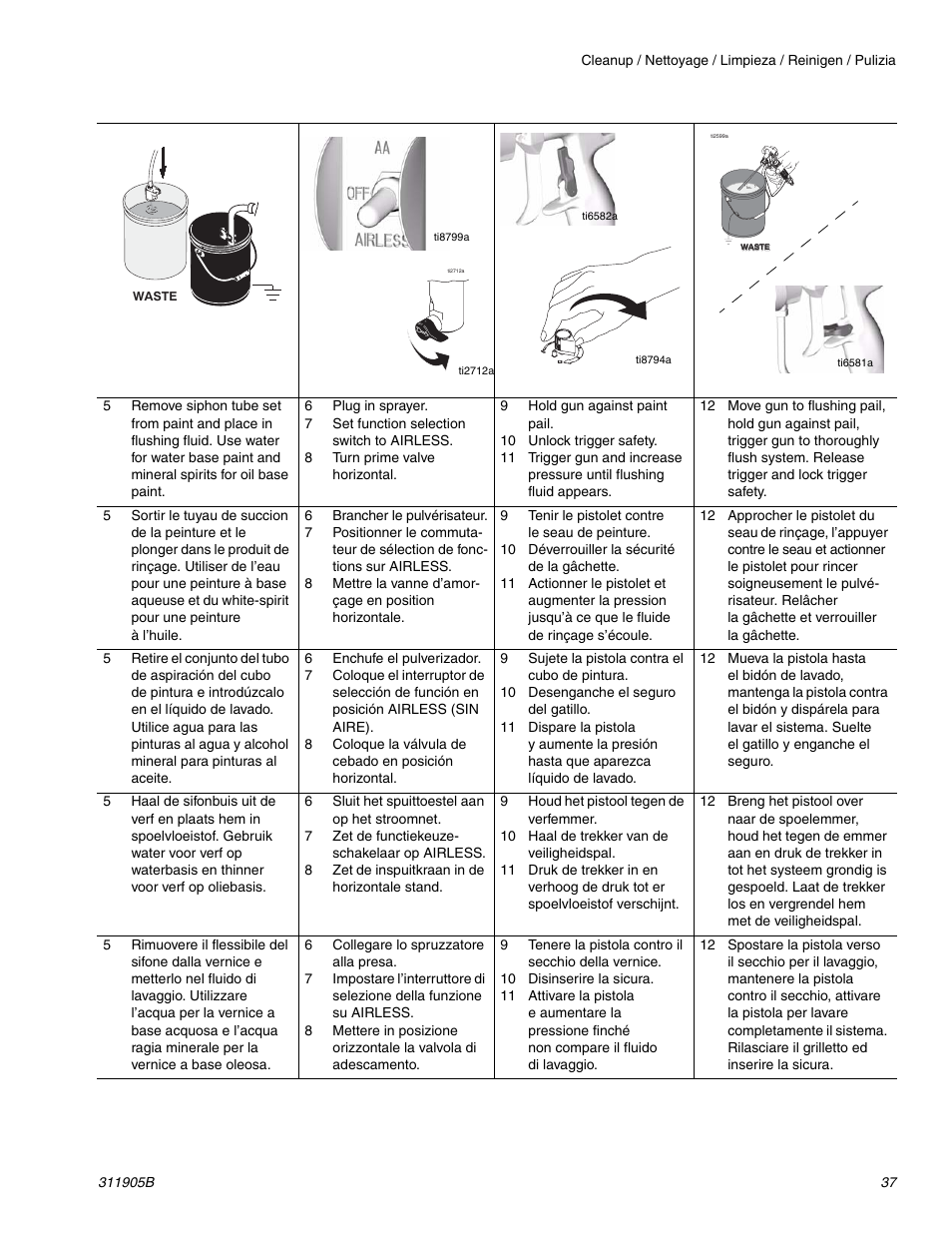 Cleanup / Nettoyage / Limpieza / Reinigen / Pulizia

| WASTE | AA OFF AIRLESS ti8799a ti2712a ti2712a | ti6582a ti8794a | ti2599a WASTE ti6581a |
|---|---|---|---|
| 5 Remove siphon tube set from paint and place in flushing fluid. Use water for water base paint and mineral spirits for oil base paint. | 6 Plug in sprayer. 7 Set function selection switch to AIRLESS. 8 Turn prime valve horizontal. | 9 Hold gun against paint pail. 10 Unlock trigger safety. 11 Trigger gun and increase pressure until flushing fluid appears. | 12 Move gun to flushing pail, hold gun against pail, trigger gun to thoroughly flush system. Release trigger and lock trigger safety. |
| 5 Sortir le tuyau de succion de la peinture et le plonger dans le produit de rinçage. Utiliser de l'eau pour une peinture à base aqueuse et du white-spirit pour une peinture à l'huile. | 6 Brancher le pulvérisateur. 7 Positionner le commutateur de sélection de fonctions sur AIRLESS. 8 Mettre la vanne d'amorçage en position horizontale. | 9 Tenir le pistolet contre le seau de peinture. 10 Déverrouiller la sécurité de la gâchette. 11 Actionner le pistolet et augmenter la pression jusqu'à ce que le fluide de rinçage s'écoule. | 12 Approcher le pistolet du seau de rinçage, l'appuyer contre le seau et actionner le pistolet pour rincer soigneusement le pulvérisateur. Relâcher la gâchette et verrouiller la gâchette. |
| 5 Retire el conjunto del tubo de aspiración del cubo de pintura e introdúzcalo en el líquido de lavado. Utilice agua para las pinturas al agua y alcohol mineral para pinturas al aceite. | 6 Enchufe el pulverizador. 7 Coloque el interruptor de selección de función en posición AIRLESS (SIN AIRE). 8 Coloque la válvula de cebado en posición horizontal. | 9 Sujete la pistola contra el cubo de pintura. 10 Desenganche el seguro del gatillo. 11 Dispare la pistola y aumente la presión hasta que aparezca líquido de lavado. | 12 Mueva la pistola hasta el bidón de lavado, mantenga la pistola contra el bidón y dispárela para lavar el sistema. Suelte el gatillo y enganche el seguro. |
| 5 Haal de sifonbuis uit de verf en plaats hem in spoelvloeistof. Gebruik water voor verf op waterbasis en thinner voor verf op oliebasis. | 6 Sluit het spuittoestel aan op het stroomnet. 7 Zet de functiekeuzeschakelaar op AIRLESS. 8 Zet de inspuitkraan in de horizontale stand. | 9 Houd het pistool tegen de verfemmer. 10 Haal de trekker van de veiligheidspal. 11 Druk de trekker in en verhoog de druk tot er spoelvloeistof verschijnt. | 12 Breng het pistool over naar de spoelemmer, houd het tegen de emmer aan en druk de trekker in tot het systeem grondig is gespoeld. Laat de trekker los en vergrendel hem met de veiligheidspal. |
| 5 Rimuovere il flessibile del sifone dalla vernice e metterlo nel fluido di lavaggio. Utilizzare l'acqua per la vernice a base acquosa e l'acqua ragia minerale per la vernice a base oleosa. | 6 Collegare lo spruzzatore alla presa. 7 Impostare l'interruttore di selezione della funzione su AIRLESS. 8 Mettere in posizione orizzontale la valvola di adescamento. | 9 Tenere la pistola contro il secchio della vernice. 10 Disinserire la sicura. 11 Attivare la pistola e aumentare la pressione finché non compare il fluido di lavaggio. | 12 Spostare la pistola verso il secchio per il lavaggio, mantenere la pistola contro il secchio, attivare la pistola per lavare completamente il sistema. Rilasciare il grilletto ed inserire la sicura. |

311905B

37