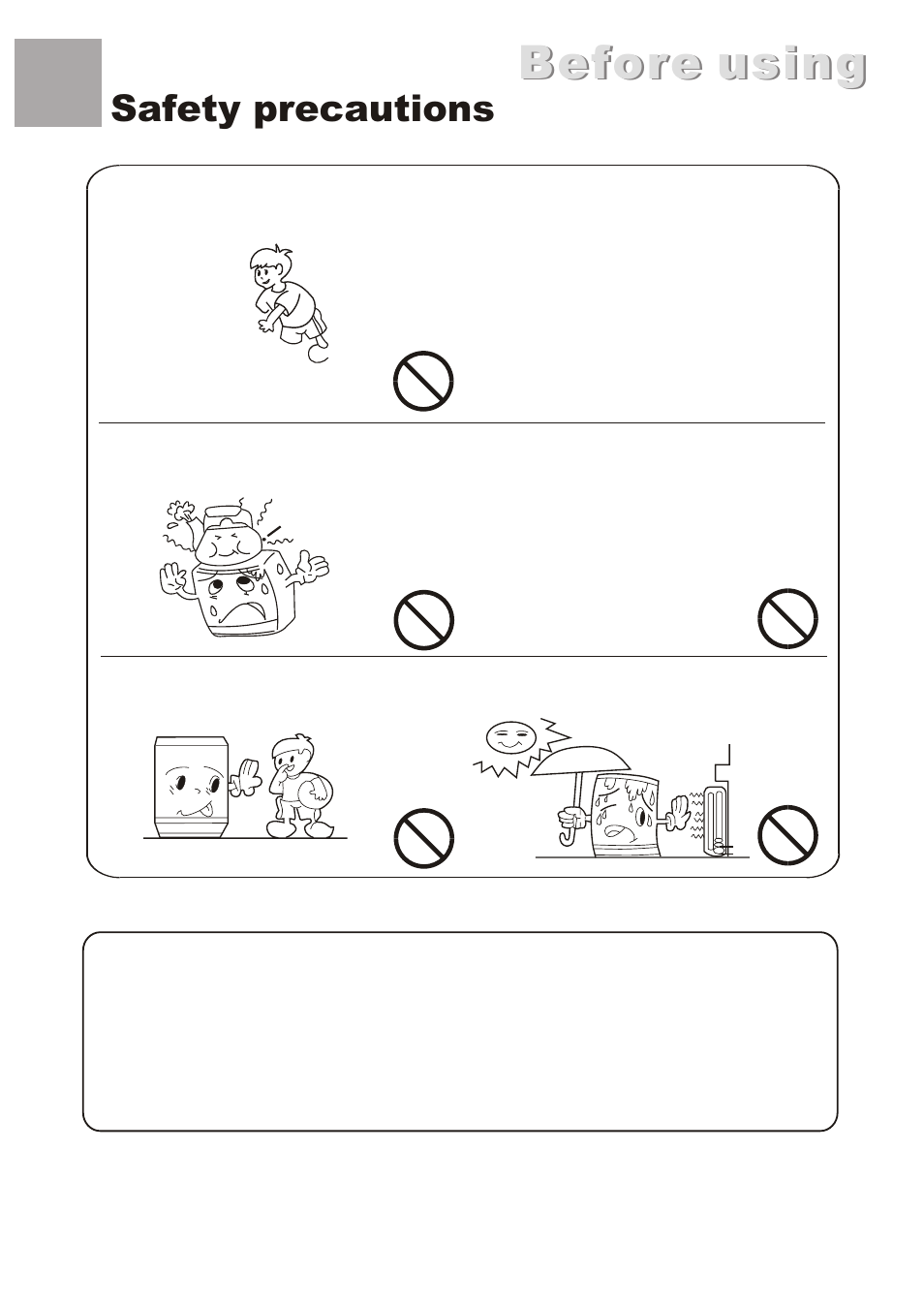 Before using

Safety precautions