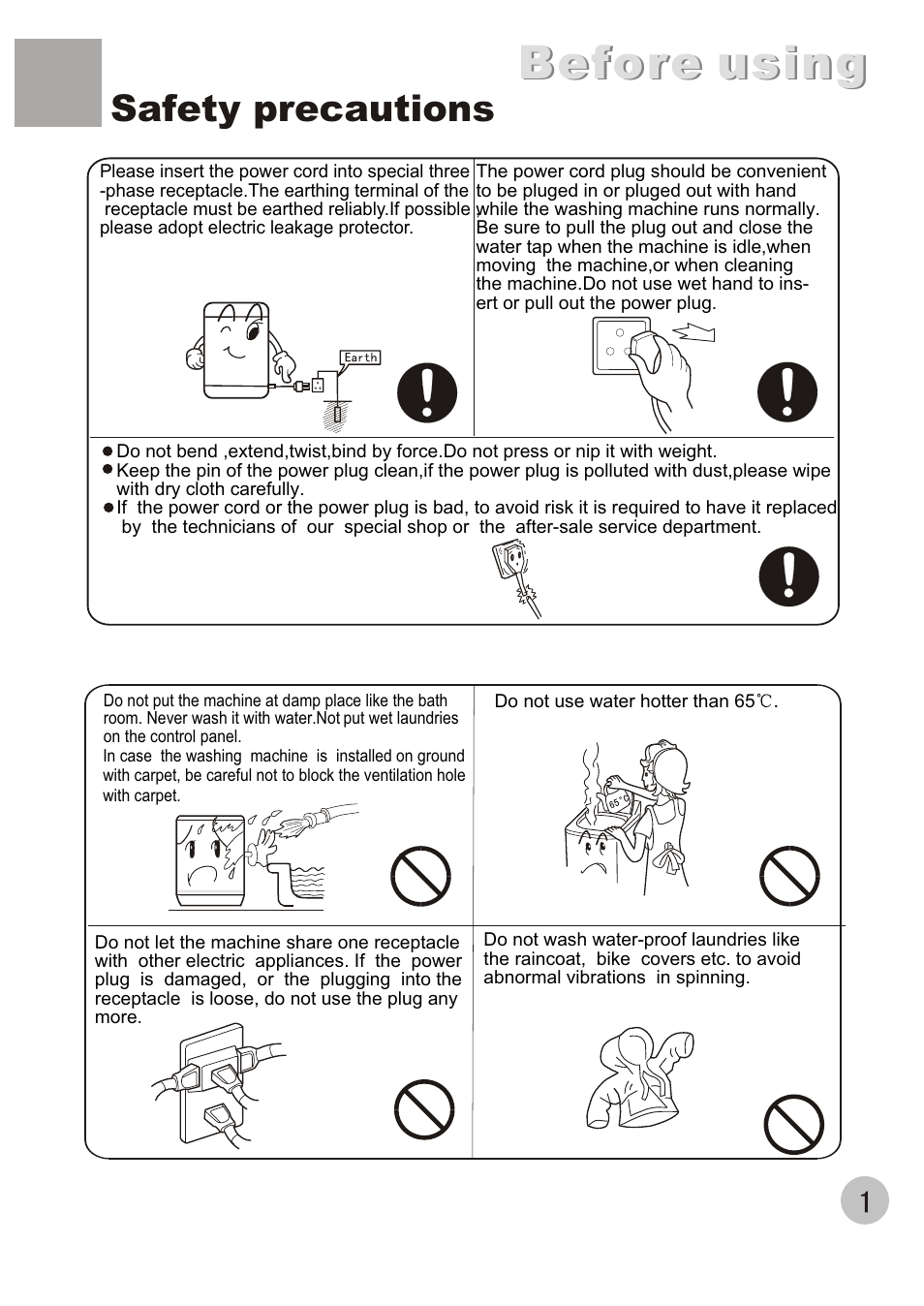 Before using

Safety precautions

Please insert the power cord into special three -phase receptacle.The earthing terminal of the receptacle must be earthed reliably.If possible please adopt electric leakage protector.

Earth

The power cord plug should be convenient to be pluged in or pluged out with hand while the washing machine runs normally. Be sure to pull the plug out and close the water tap when the machine is idle,when moving the machine,or when cleaning the machine.Do not use wet hand to insert or pull out the power plug.

● Do not bend ,extend,twist,bind by force.Do not press or nip it with weight.
● Keep the pin of the power plug clean,if the power plug is polluted with dust,please wipe with dry cloth carefully.
● If the power cord or the power plug is bad, to avoid risk it is required to have it replaced by the technicians of our special shop or the after-sale service department.

Do not put the machine at damp place like the bath room. Never wash it with water.Not put wet laundries on the control panel.
In case the washing machine is installed on ground with carpet, be careful not to block the ventilation hole with carpet.

Do not use water hotter than 65℃.

65°C

Do not let the machine share one receptacle with other electric appliances. If the power plug is damaged, or the plugging into the receptacle is loose, do not use the plug any more.

Do not wash water-proof laundries like the raincoat, bike covers etc. to avoid abnormal vibrations in spinning.

1