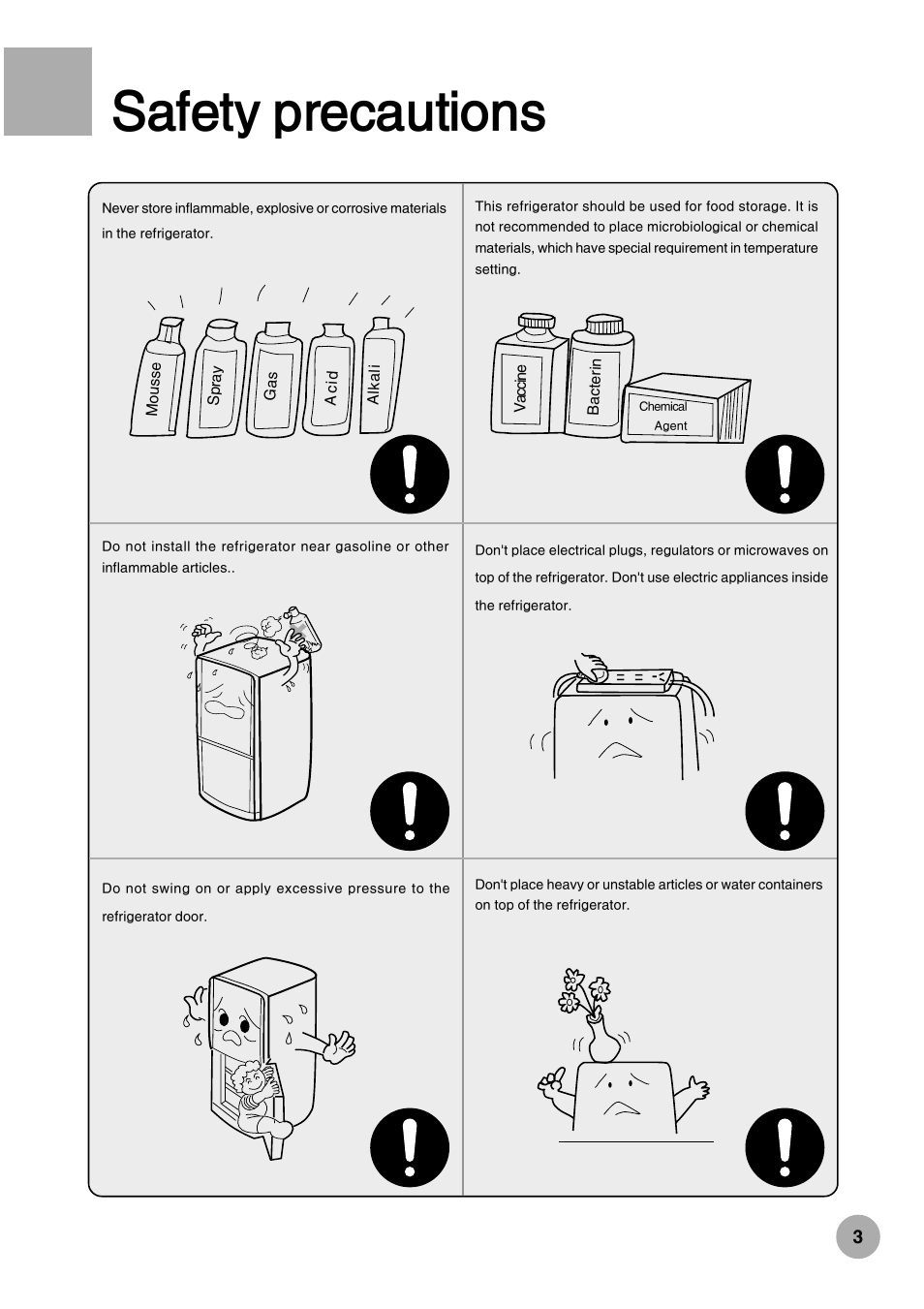 Safety precautions

Never store inflammable, explosive or corrosive materials in the refrigerator.

Mousse
Spray
Gas
Acid
Alkali

This refrigerator should be used for food storage. It is not recommended to place microbiological or chemical materials, which have special requirement in temperature setting.

Vaccine
Bacterin
Chemical Agent

Do not install the refrigerator near gasoline or other inflammable articles..

Don't place electrical plugs, regulators or microwaves on top of the refrigerator. Don't use electric appliances inside the refrigerator.

Do not swing on or apply excessive pressure to the refrigerator door.

Don't place heavy or unstable articles or water containers on top of the refrigerator.

3